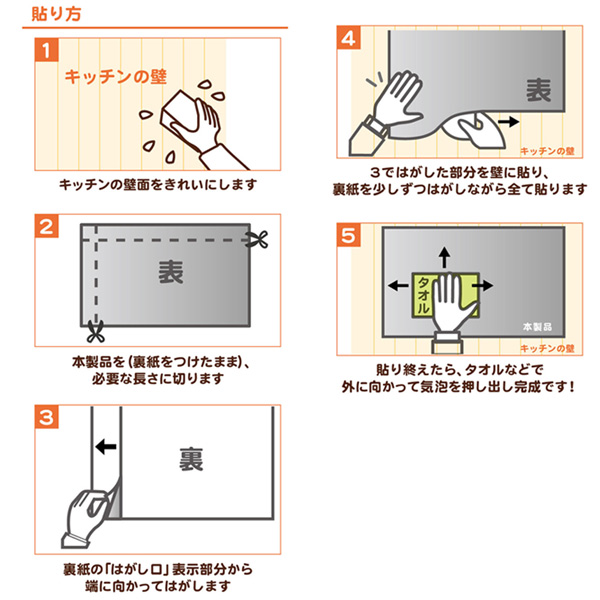 貼り方

1
キッチンの壁
キッチンの壁面をきれいにします

2
表
本製品を(裏紙をつけたまま)、必要な長さに切ります

3
裏
裏紙の「はがし口」表示部分から端に向かってはがします

4
表
キッチンの壁
3ではがした部分を壁に貼り、裏紙を少しずつはがしながら全て貼ります

5
タオル
本製品
キッチンの壁
貼り終えたら、タオルなどで外に向かって気泡を押し出し完成です!