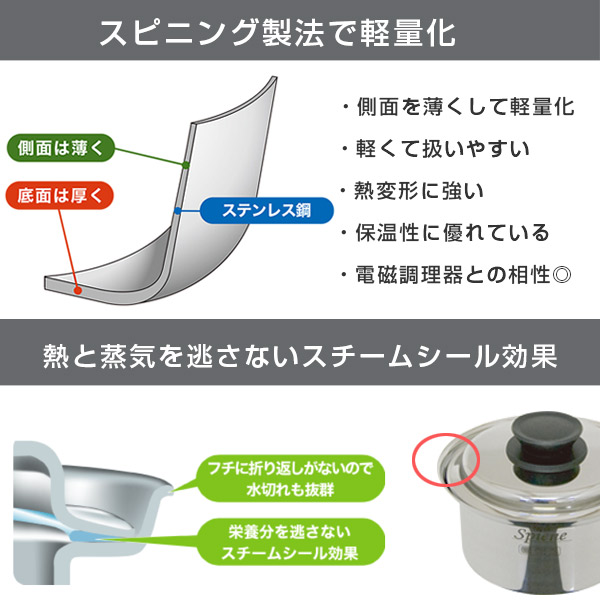 スピニング製法で軽量化

側面は薄く

底面は厚く

ステンレス鋼

・側面を薄くして軽量化
・軽くて扱いやすい
・熱変形に強い
・保温性に優れている
・電磁調理器との相性◎

熱と蒸気を逃さないスチームシール効果

フチに折り返しがないので水切れも抜群

栄養分を逃さないスチームシール効果

Spiene