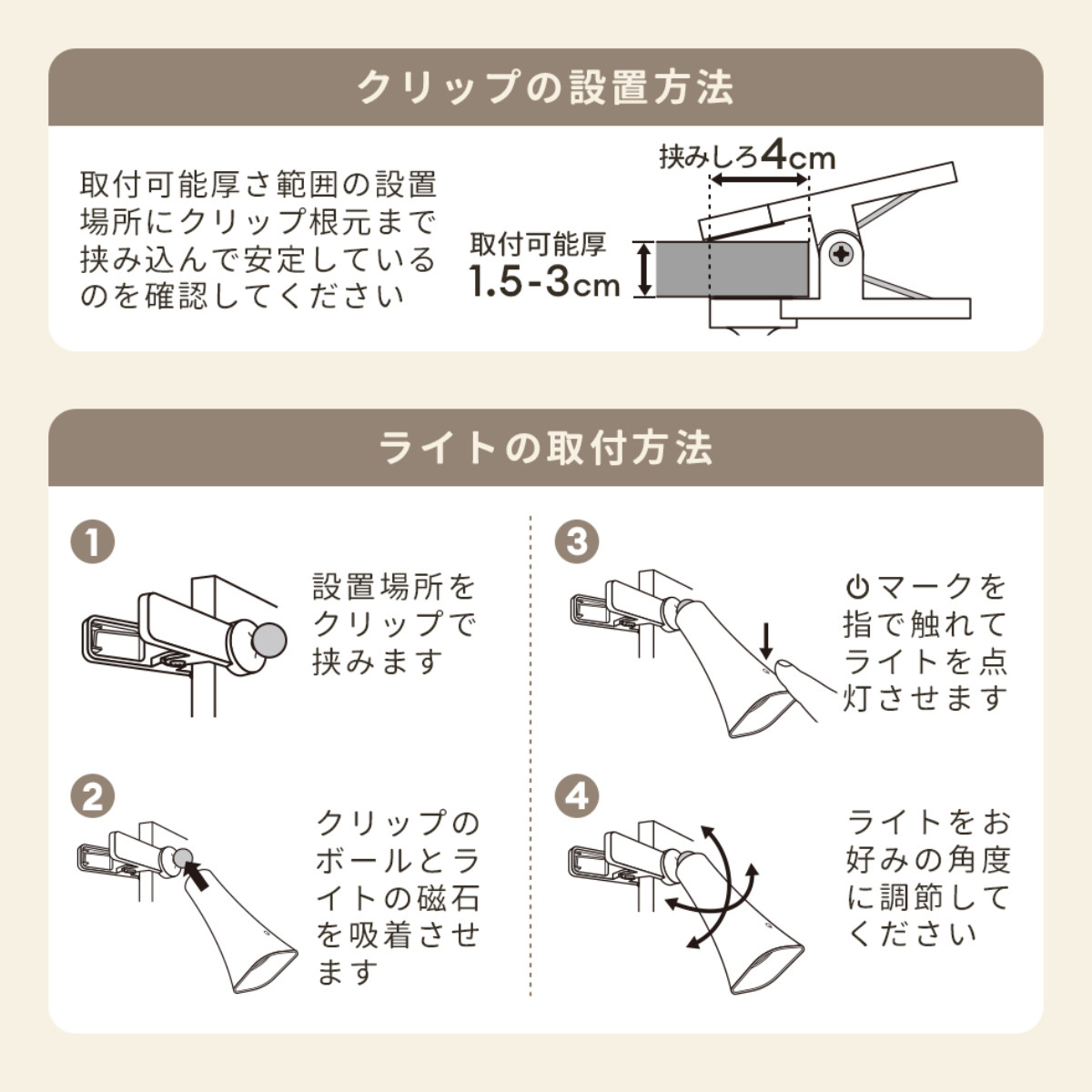 クリップの設置方法

取付可能厚さ範囲の設置場所にクリップ根元まで挟み込んで安定しているのを確認してください

挟みしろ4cm

取付可能厚
1.5-3cm

ライトの取付方法

1
設置場所をクリップで挟みます

2
クリップのボールとライトの磁石を吸着させます

3
⏻マークを指で触れてライトを点灯させます

4
ライトをお好みの角度に調節してください