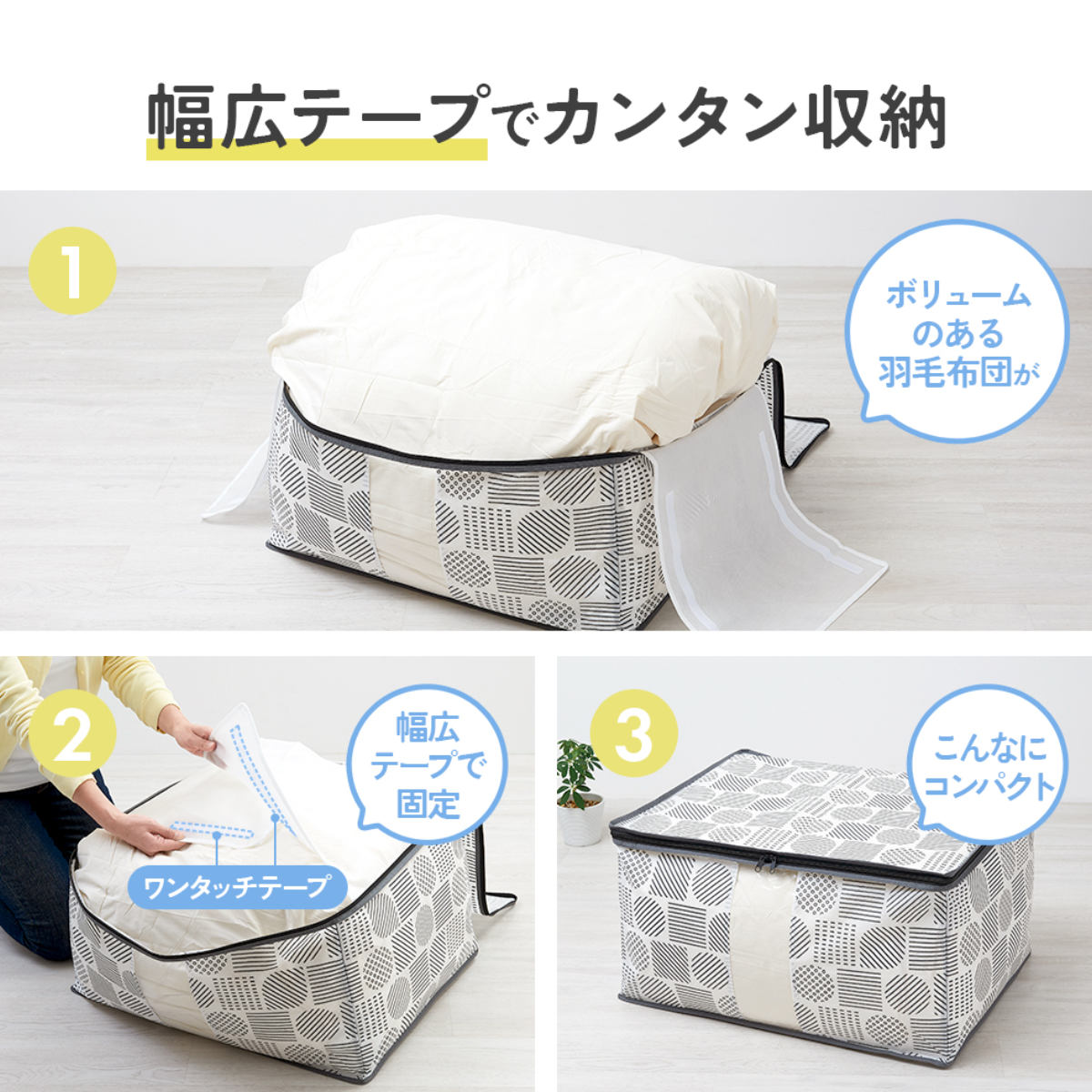 幅広テープでカンタン収納

1

ボリュームのある羽毛布団が

2

幅広テープで固定

ワンタッチテープ

3

こんなにコンパクト