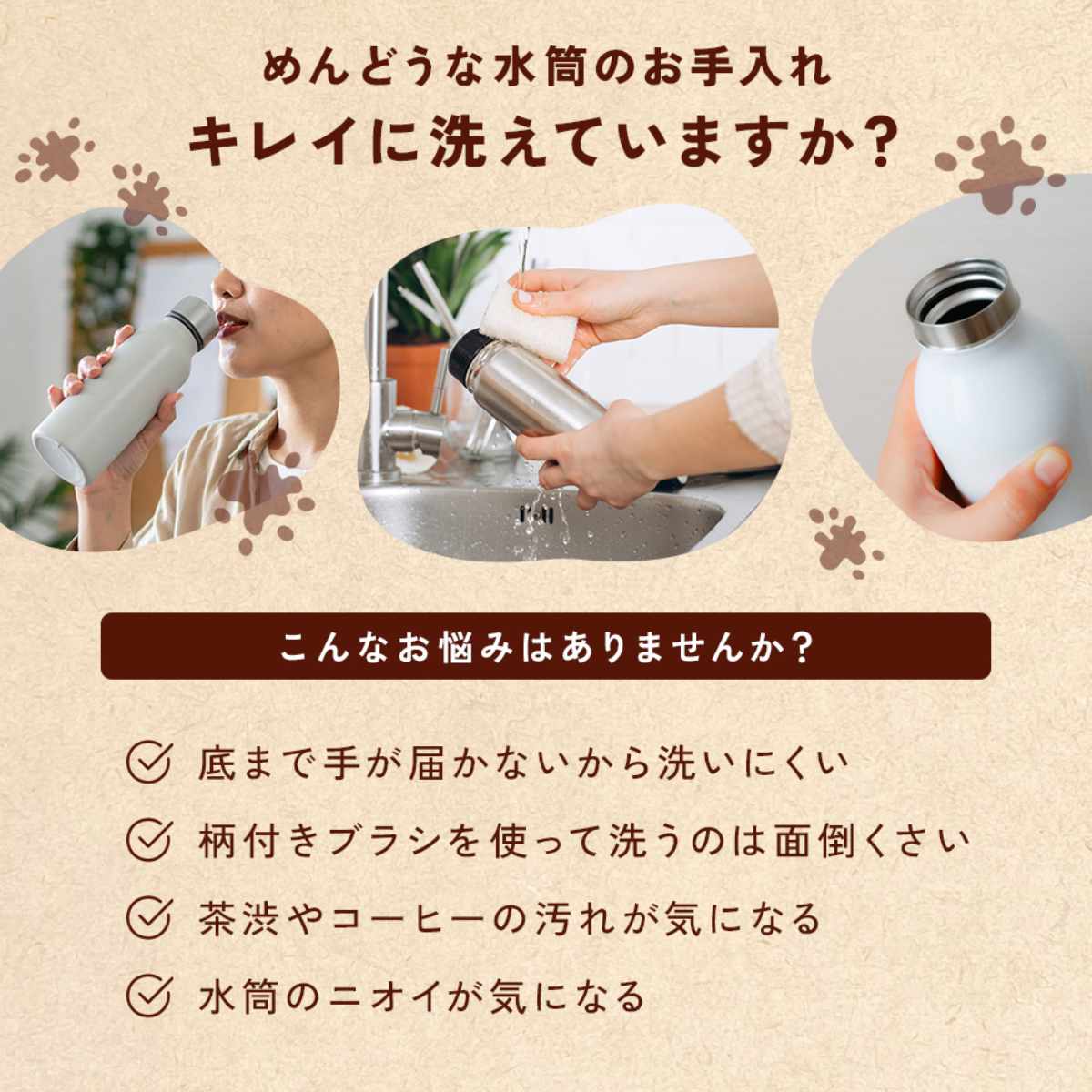 めんどうな水筒のお手入れ
キレイに洗えていますか?

こんなお悩みはありませんか?

底まで手が届かないから洗いにくい

柄付きブラシを使って洗うのは面倒くさい

茶渋やコーヒーの汚れが気になる

水筒のニオイが気になる