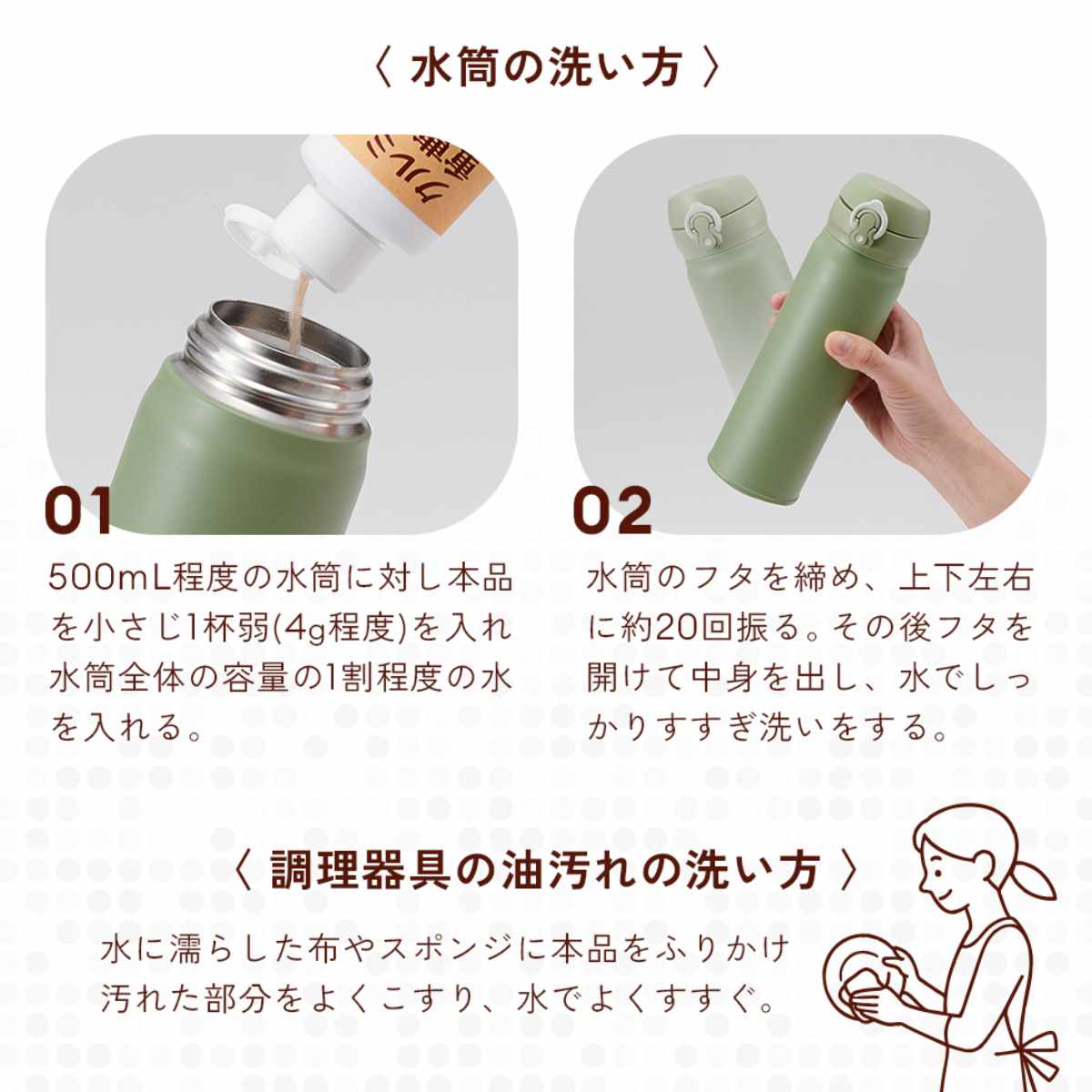 〈 水筒の洗い方 〉

01

500mL程度の水筒に対し本品を小さじ1杯弱(4g程度)を入れ水筒全体の容量の1割程度の水を入れる。

02

水筒のフタを締め、上下左右に約20回振る。その後フタを開けて中身を出し、水でしっかりすすぎ洗いをする。

〈 調理器具の油汚れの洗い方 〉

水に濡らした布やスポンジに本品をふりかけ汚れた部分をよくこすり、水でよくすすぐ。