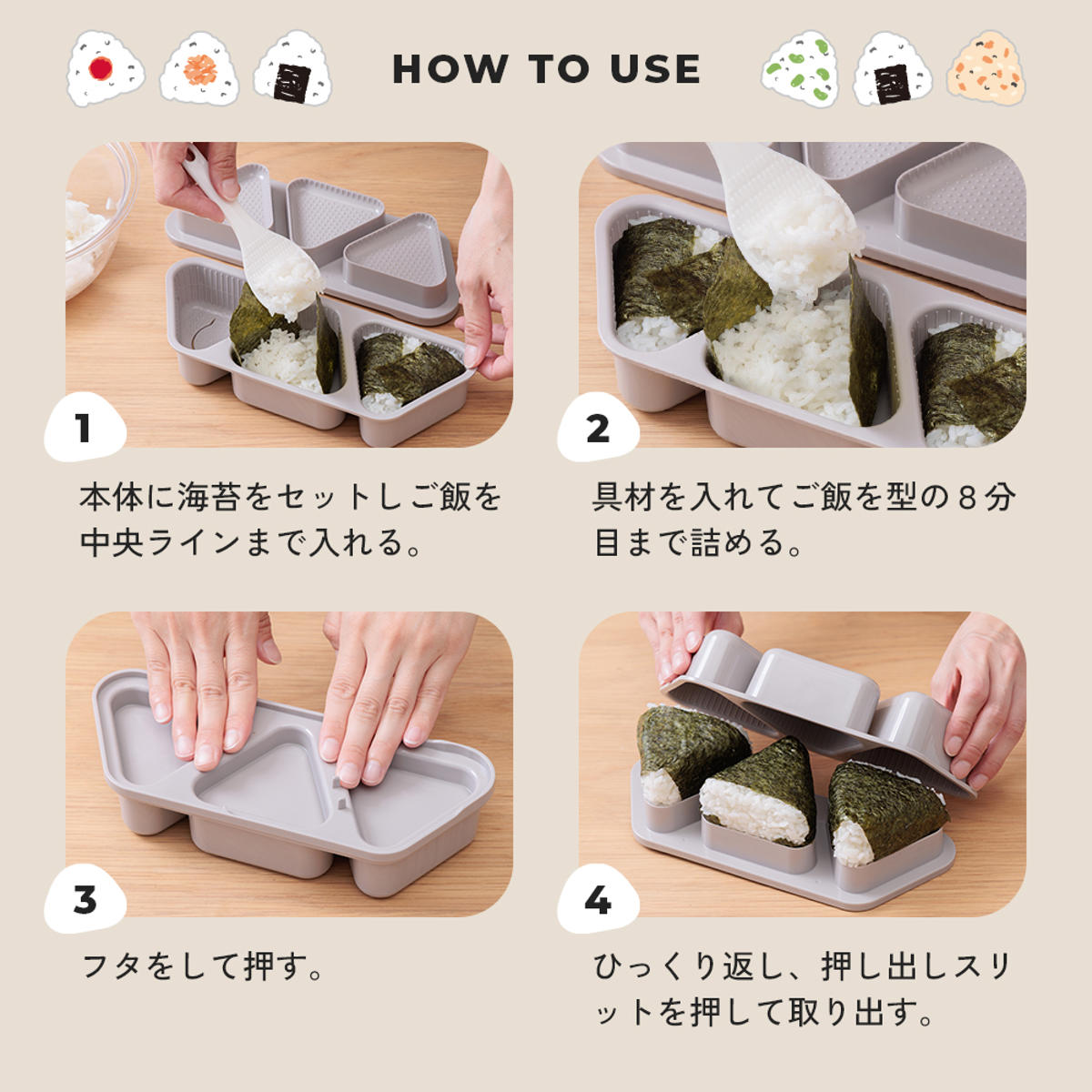 HOW TO USE

1

本体に海苔をセットしご飯を中央ラインまで入れる。

2

具材を入れてご飯を型の８分目まで詰める。

3

フタをして押す。

4

ひっくり返し、押し出しスリットを押して取り出す。