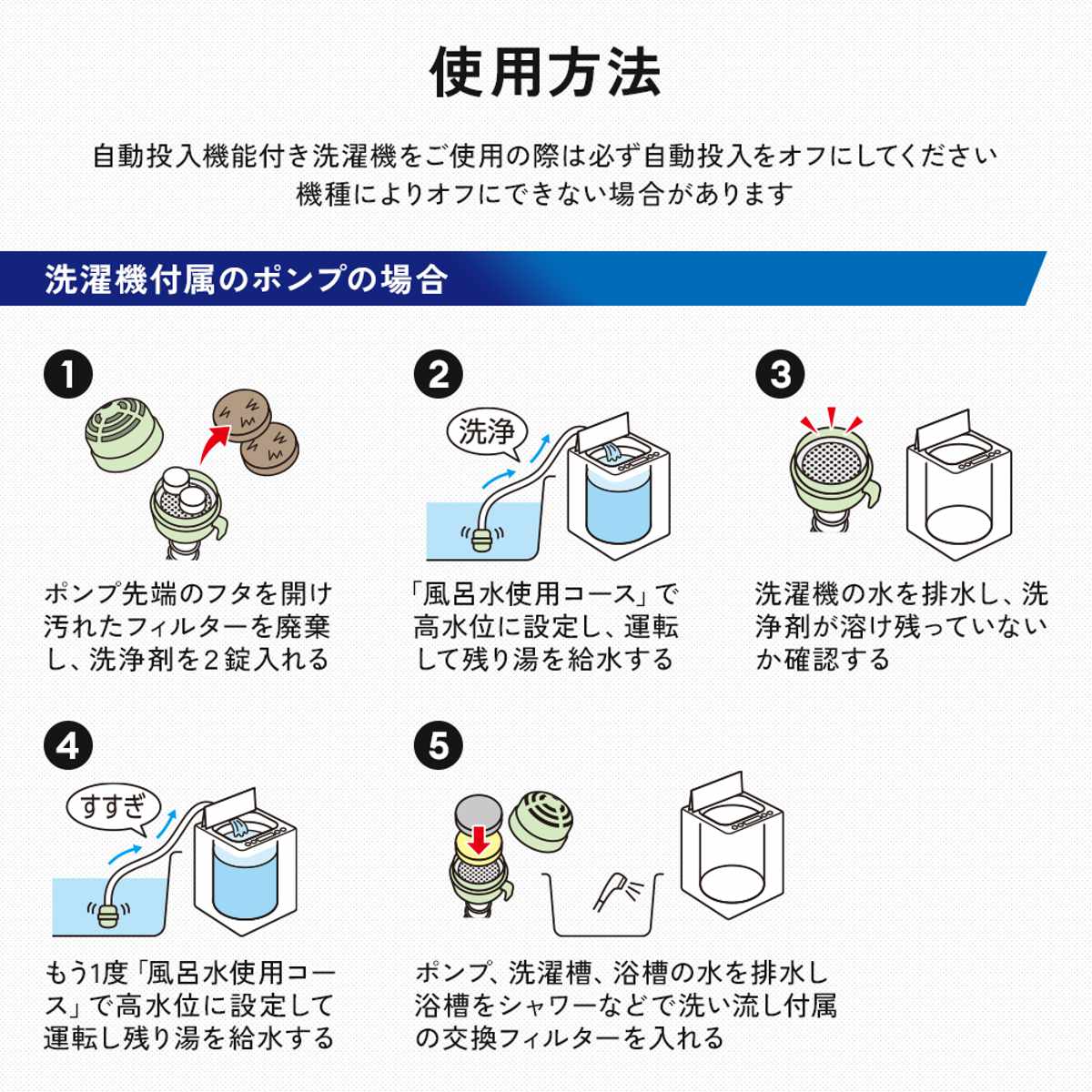 使用方法

自動投入機能付き洗濯機をご使用の際は必ず自動投入をオフにしてください
機種によりオフにできない場合があります

洗濯機付属のポンプの場合

1

ポンプ先端のフタを開け汚れたフィルターを廃棄し、洗浄剤を2錠入れる

2

洗浄

「風呂水使用コース」で高水位に設定し、運転して残り湯を給水する

3

洗濯機の水を排水し、洗浄剤が溶け残っていないか確認する

4

すすぎ

もう1度「風呂水使用コース」で高水位に設定して運転し残り湯を給水する

5

ポンプ、洗濯槽、浴槽の水を排水し浴槽をシャワーなどで洗い流し付属の交換フィルターを入れる