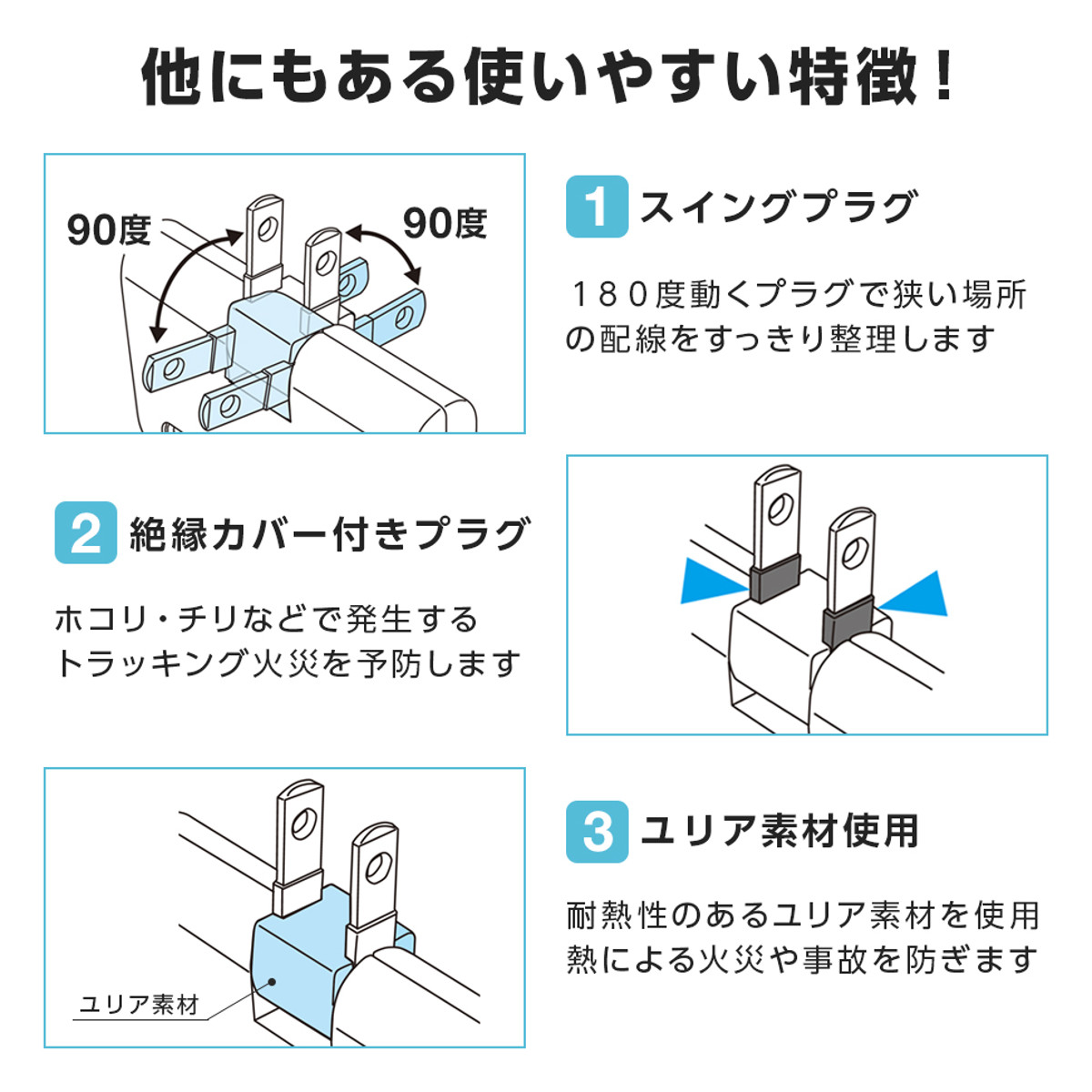 他にもある使いやすい特徴！

90度

90度

1 スイングプラグ

１８０度動くプラグで狭い場所の配線をすっきり整理します

2 絶縁カバー付きプラグ

ホコリ・チリなどで発生するトラッキング火災を予防します

3 ユリア素材使用

耐熱性のあるユリア素材を使用 熱による火災や事故を防ぎます

ユリア素材