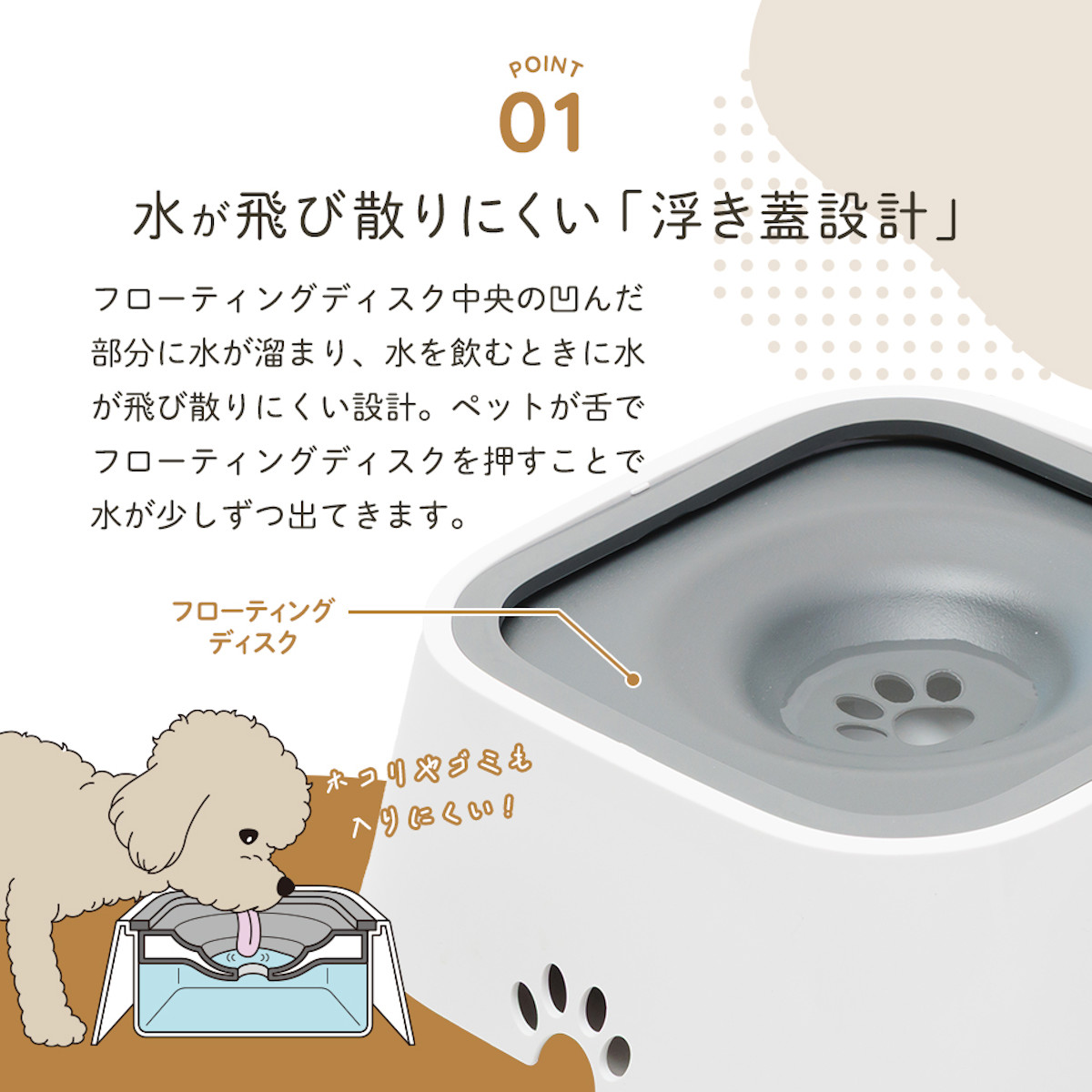 POINT
01

水が飛び散りにくい「浮き蓋設計」

フローティングディスク中央の凹んだ部分に水が溜まり、水を飲むときに水が飛び散りにくい設計。ペットが舌でフローティングディスクを押すことで水が少しずつ出てきます。

フローティングディスク

ホコリやゴミも入りにくい!