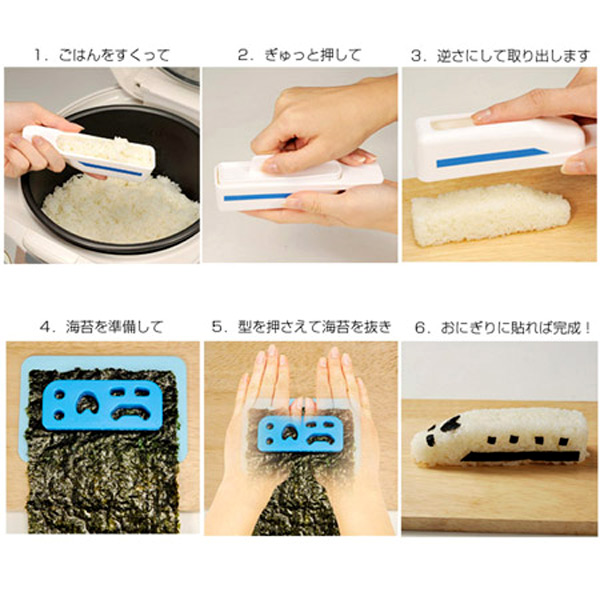 1. ごはんをすくって

2. ぎゅっと押して

3. 逆さにして取り出します

4. 海苔を準備して

5. 型を押さえて海苔を抜き

6. おにぎりに貼れば完成！