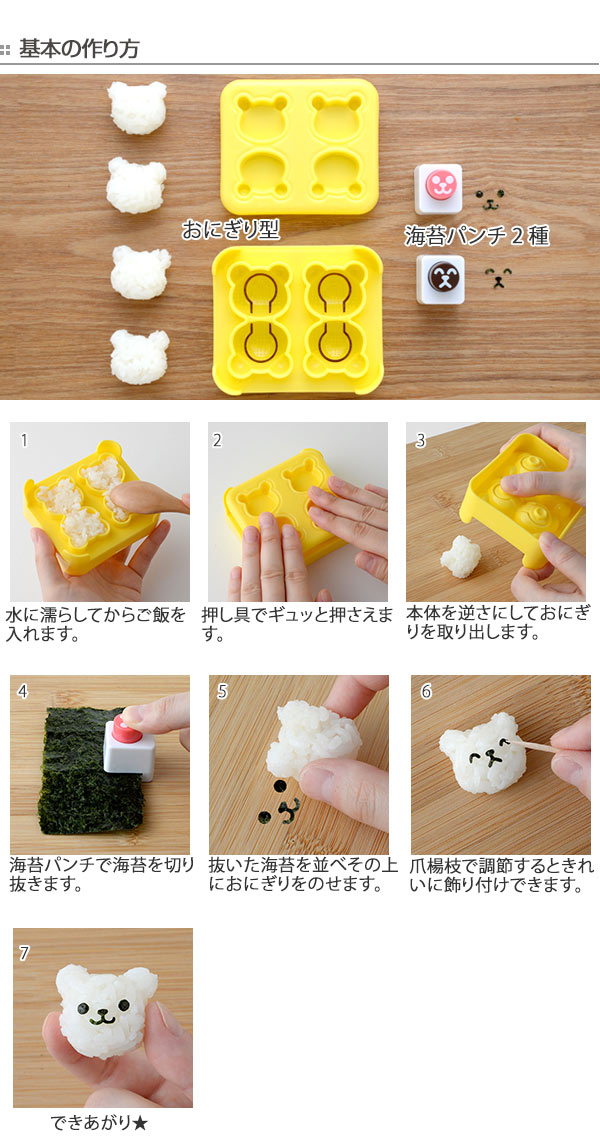 基本の作り方

おにぎり型

海苔パンチ２種

1
水に濡らしてからご飯を入れます。

2
押し具でギュッと押さえます。

3
本体を逆さにしておにぎりを取り出します。

4
海苔パンチで海苔を切り抜きます。

5
抜いた海苔を並べその上におにぎりをのせます。

6
爪楊枝で調節するときれいに飾り付けできます。

7
できあがり★