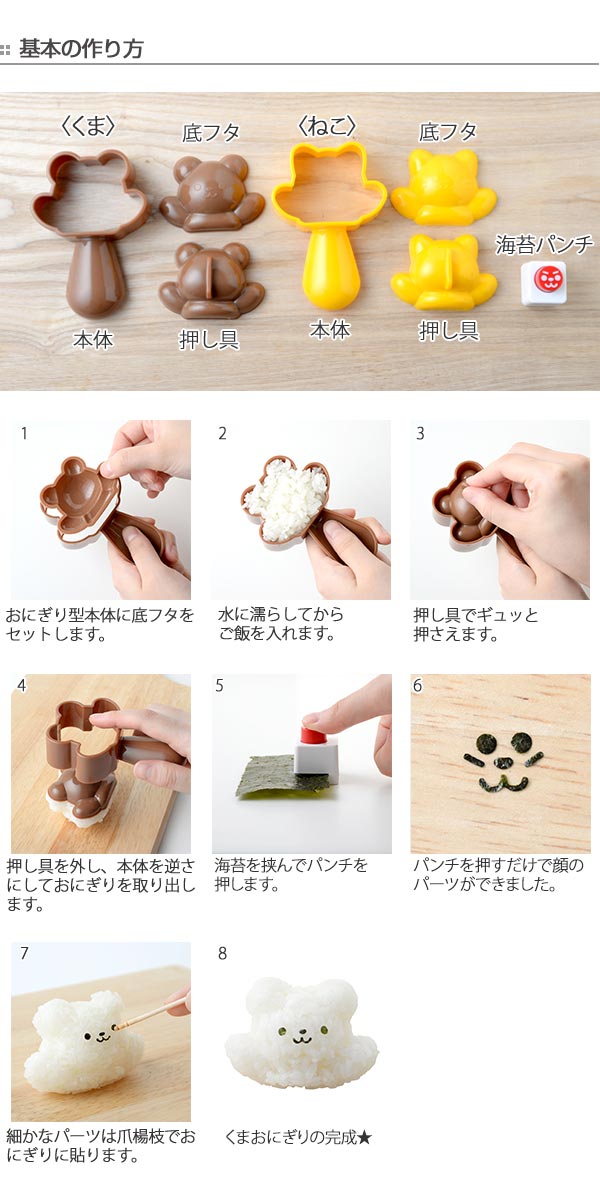 基本の作り方

〈くま〉

底フタ

〈ねこ〉

底フタ

海苔パンチ

本体

押し具

本体

押し具

1

おにぎり型本体に底フタをセットします。

2

水に濡らしてからご飯を入れます。

3

押し具でギュッと押さえます。

4

押し具を外し、本体を逆さにしておにぎりを取り出します。

5

海苔を挟んでパンチを押します。

6

パンチを押すだけで顔のパーツができました。

7

細かなパーツは爪楊枝でおにぎりに貼ります。

8

くまおにぎりの完成★