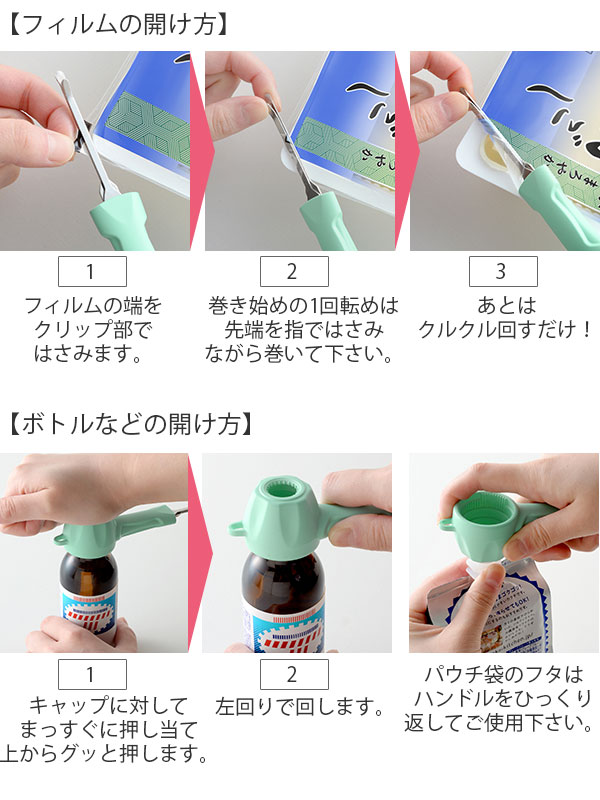 【フィルムの開け方】

1
フィルムの端をクリップ部ではさみます。

2
巻き始めの1回転めは先端を指ではさみながら巻いて下さい。

3
あとはクルクル回すだけ！

【ボトルなどの開け方】

1
キャップに対してまっすぐに押し当て上からグッと押します。

2
左回りで回します。

パウチ袋のフタはハンドルをひっくり返してご使用下さい。