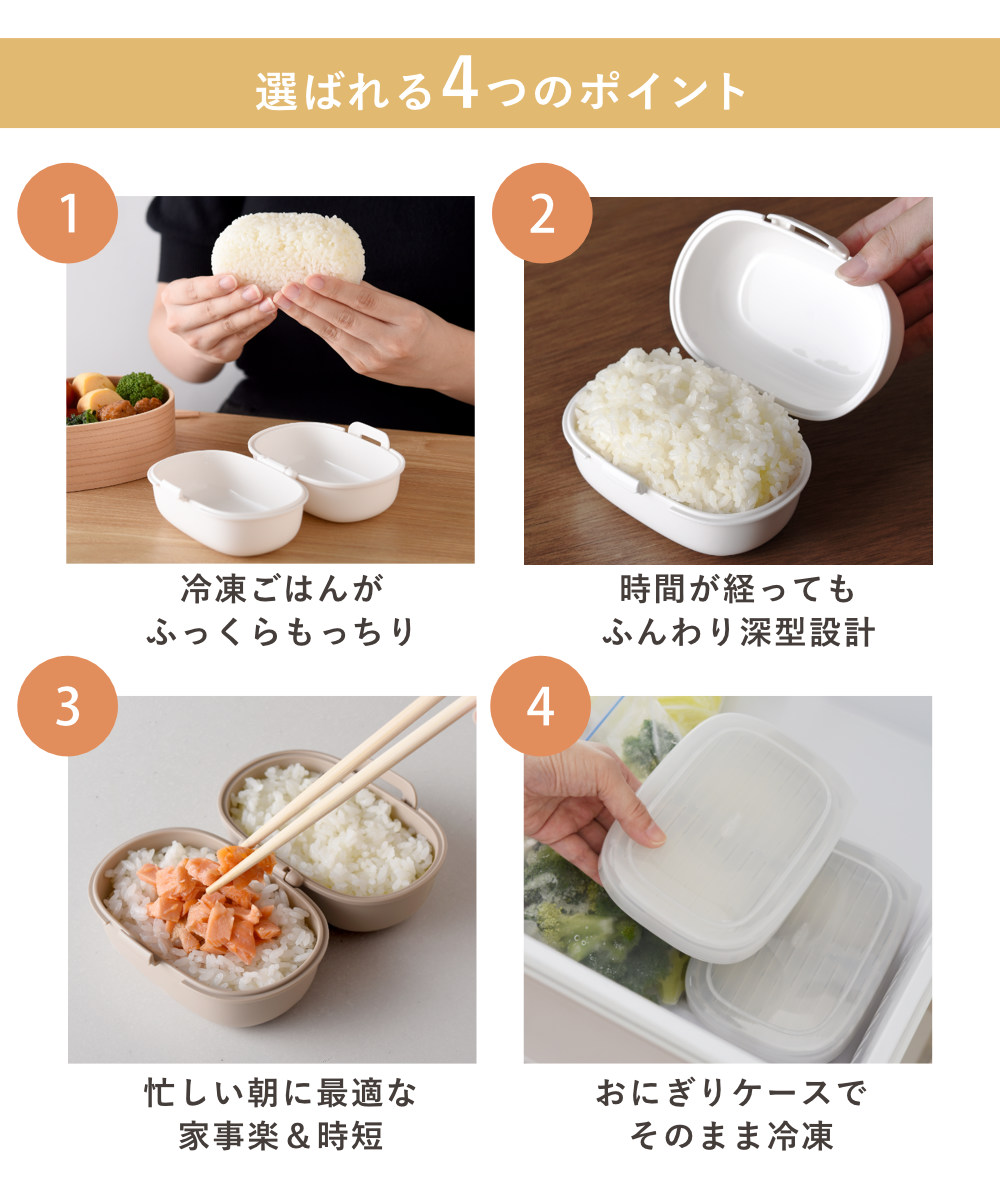 選ばれる4つのポイント

1

冷凍ごはんが
ふっくらもっちり

2

時間が経っても
ふんわり深型設計

3

忙しい朝に最適な
家事楽＆時短

4

おにぎりケースで
そのまま冷凍