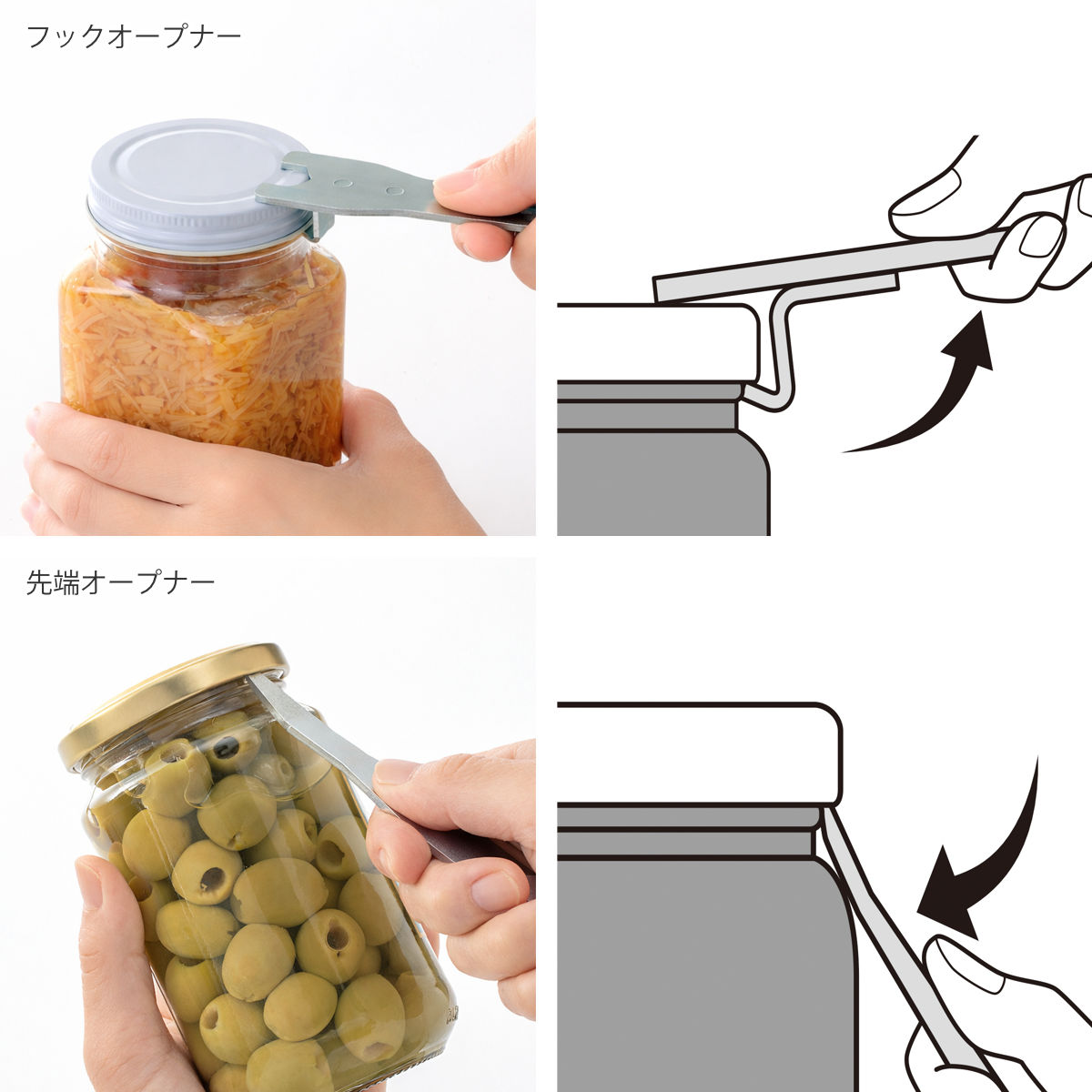 フックオープナー

先端オープナー