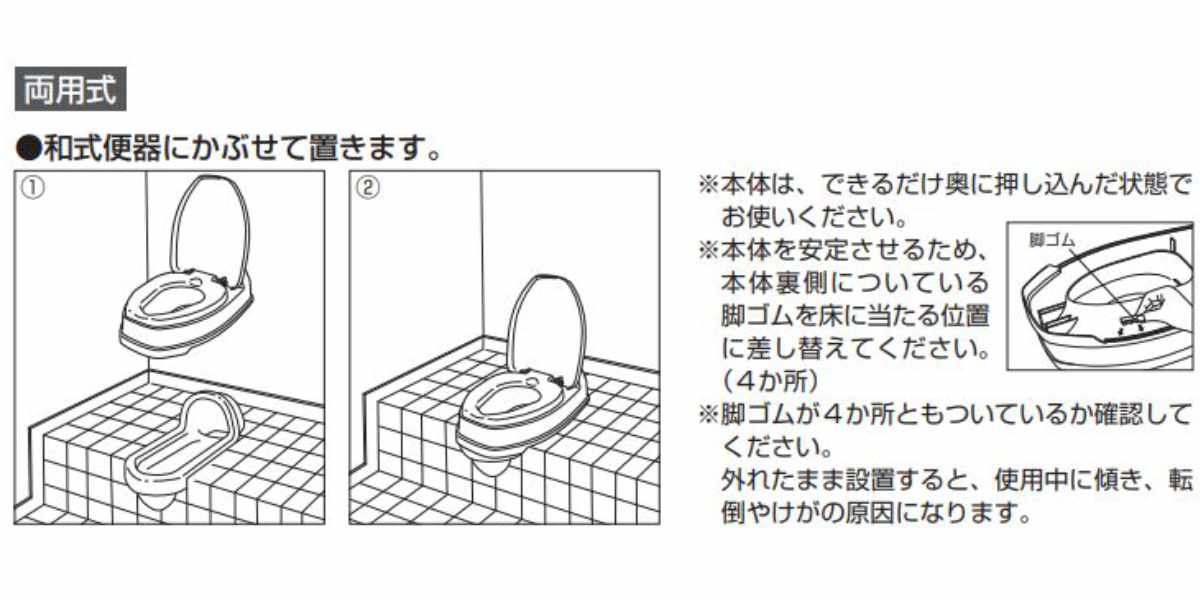 両用式

●和式便器にかぶせて置きます。

①

②

※本体は、できるだけ奥に押し込んだ状態でお使いください。

※本体を安定させるため、本体裏側についている脚ゴムを床に当たる位置に差し替えてください。（４か所）

脚ゴム

※脚ゴムが４か所ともついているか確認してください。
外れたまま設置すると、使用中に傾き、転倒やけがの原因になります。