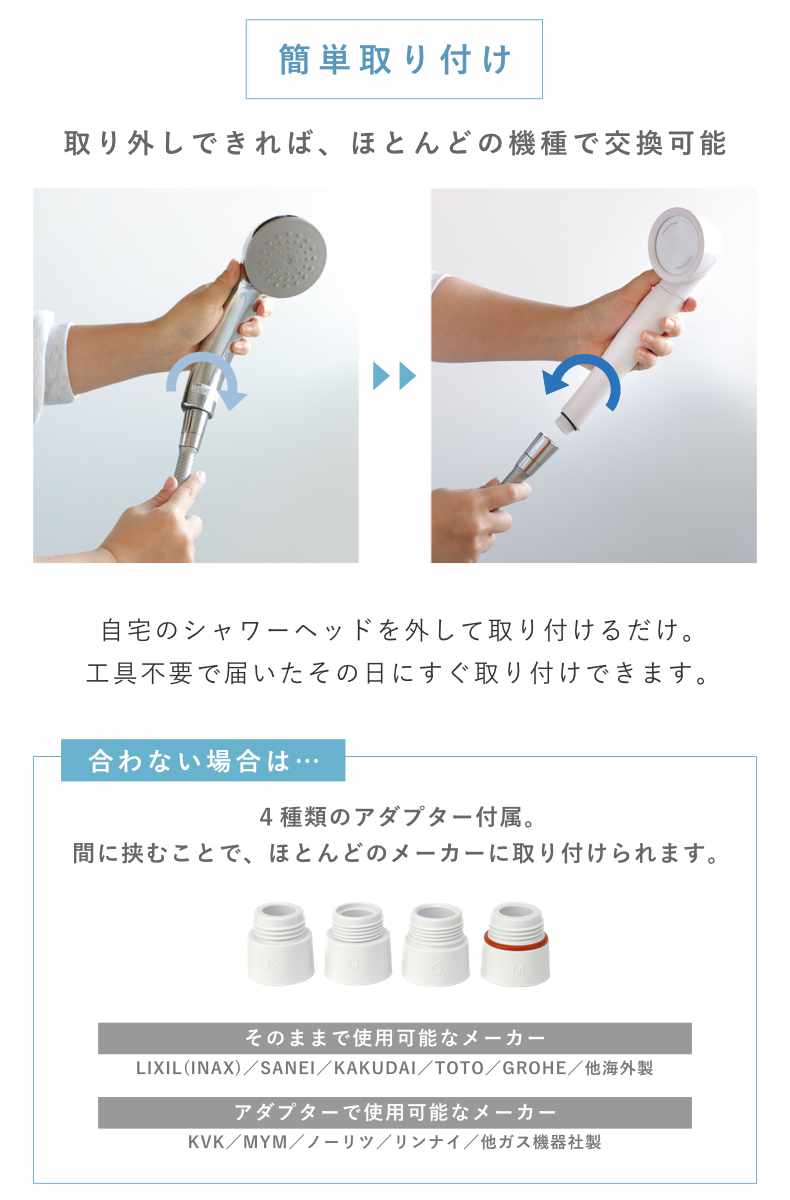 簡単取り付け

取り外しできれば、ほとんどの機種で交換可能

自宅のシャワーヘッドを外して取り付けるだけ。
工具不要で届いたその日にすぐ取り付けできます。

合わない場合は…

4種類のアダプター付属。
間に挟むことで、ほとんどのメーカーに取り付けられます。

そのままで使用可能なメーカー

LIXIL(INAX)／SANEI／KAKUDAI／TOTO／GROHE／他海外製

アダプターで使用可能なメーカー

KVK／MYM／ノーリツ／リンナイ／他ガス機器社製