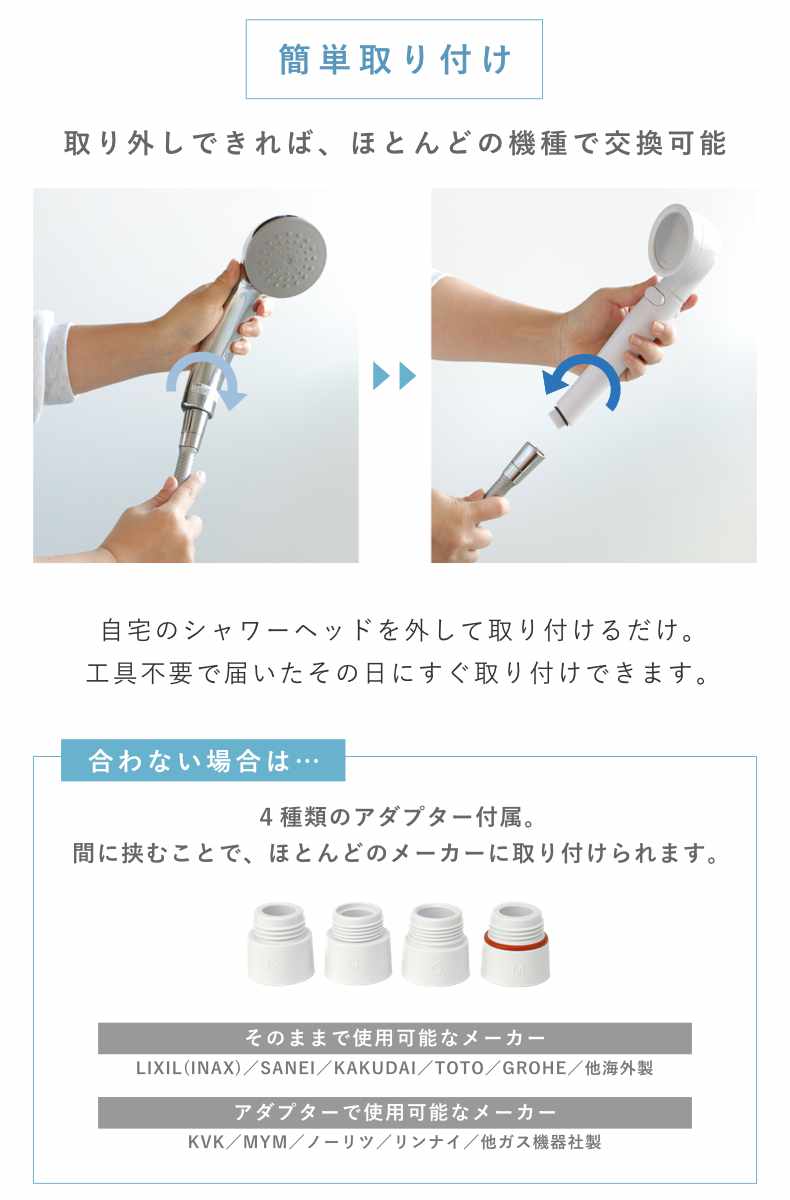 簡単取り付け

取り外しできれば、ほとんどの機種で交換可能

自宅のシャワーヘッドを外して取り付けるだけ。
工具不要で届いたその日にすぐ取り付けできます。

合わない場合は…

4種類のアダプター付属。
間に挟むことで、ほとんどのメーカーに取り付けられます。

そのままで使用可能なメーカー

LIXIL(INAX)／SANEI／KAKUDAI／TOTO／GROHE／他海外製

アダプターで使用可能なメーカー

KVK／MYM／ノーリツ／リンナイ／他ガス機器社製