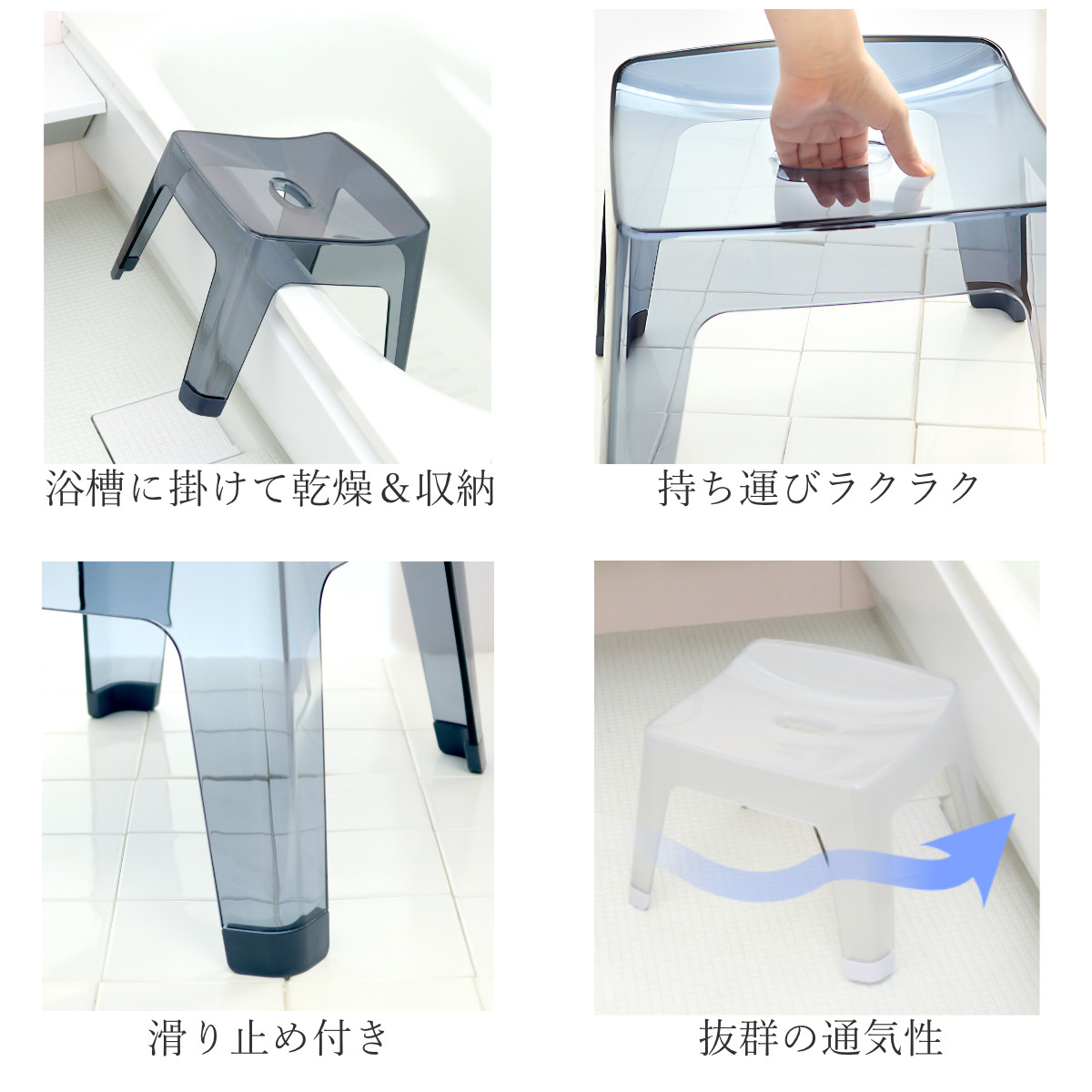 浴槽に掛けて乾燥＆収納

持ち運びラクラク

滑り止め付き

抜群の通気性