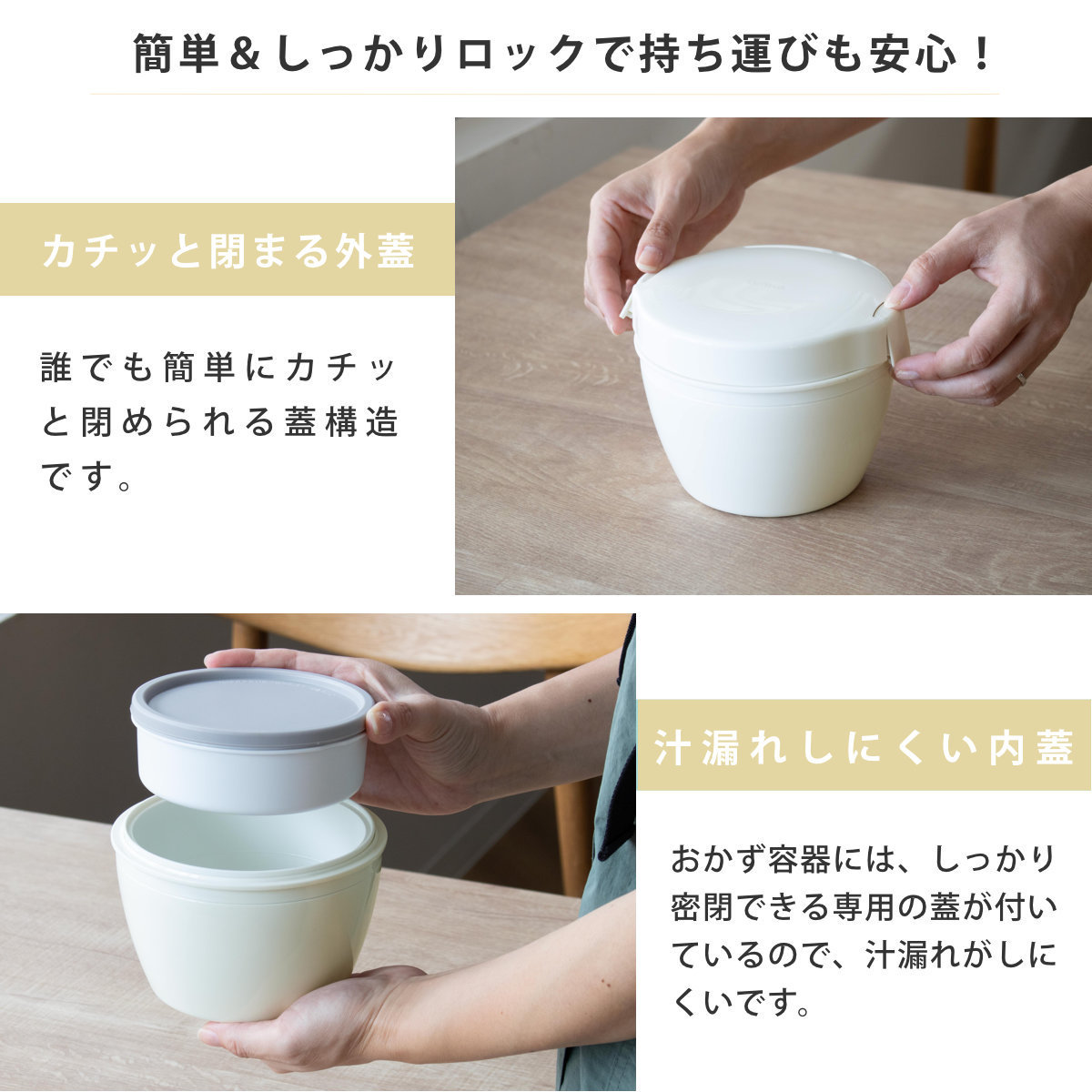 簡単＆しっかりロックで持ち運びも安心！

カチッと閉まる外蓋

誰でも簡単にカチッと閉められる蓋構造です。

汁漏れしにくい内蓋

おかず容器には、しっかり密閉できる専用の蓋が付いているので、汁漏れがしにくいです。