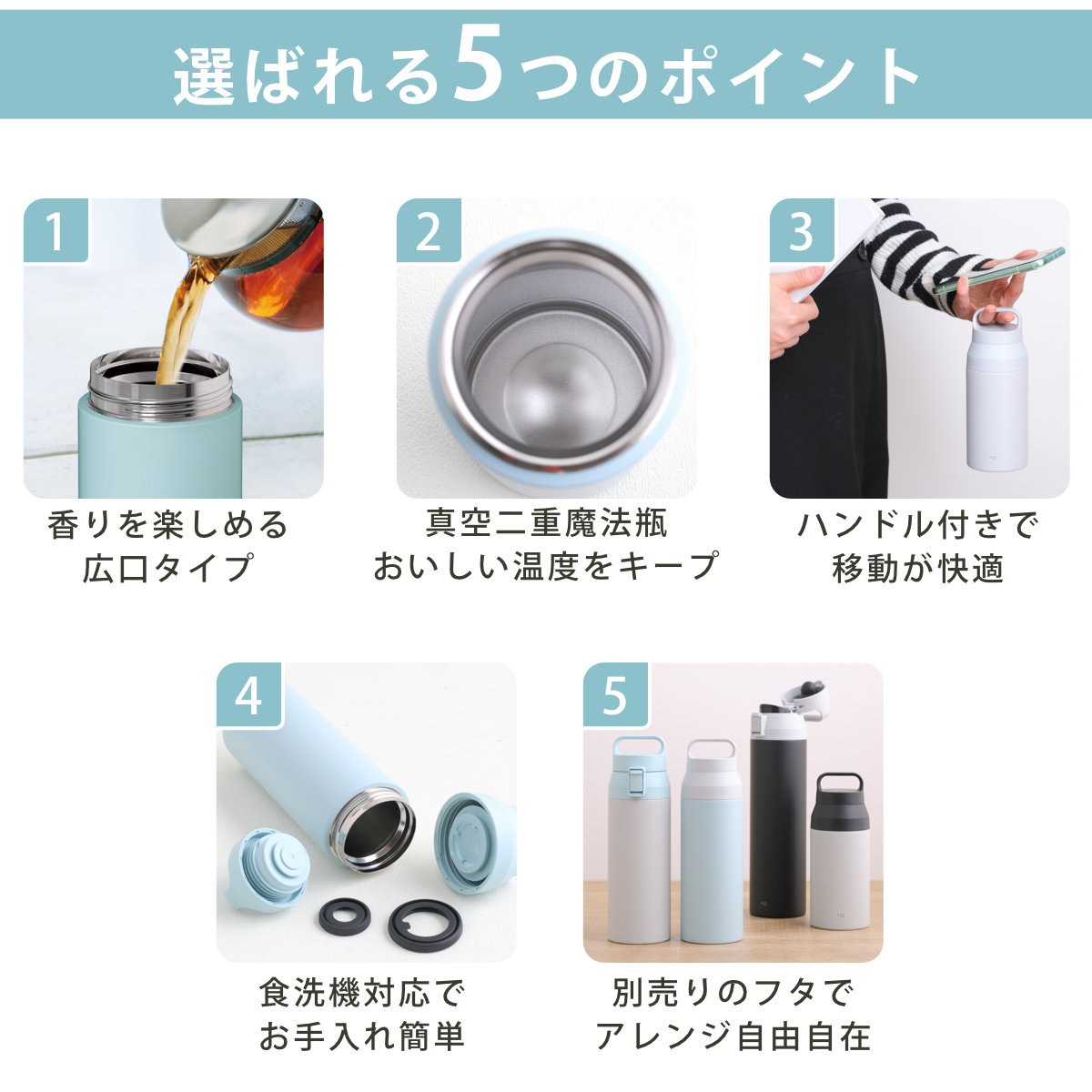 選ばれる5つのポイント

1
香りを楽しめる
広口タイプ

2
真空二重魔法瓶
おいしい温度をキープ

3
ハンドル付きで
移動が快適

4
食洗機対応で
お手入れ簡単

5
別売りのフタで
アレンジ自由自在