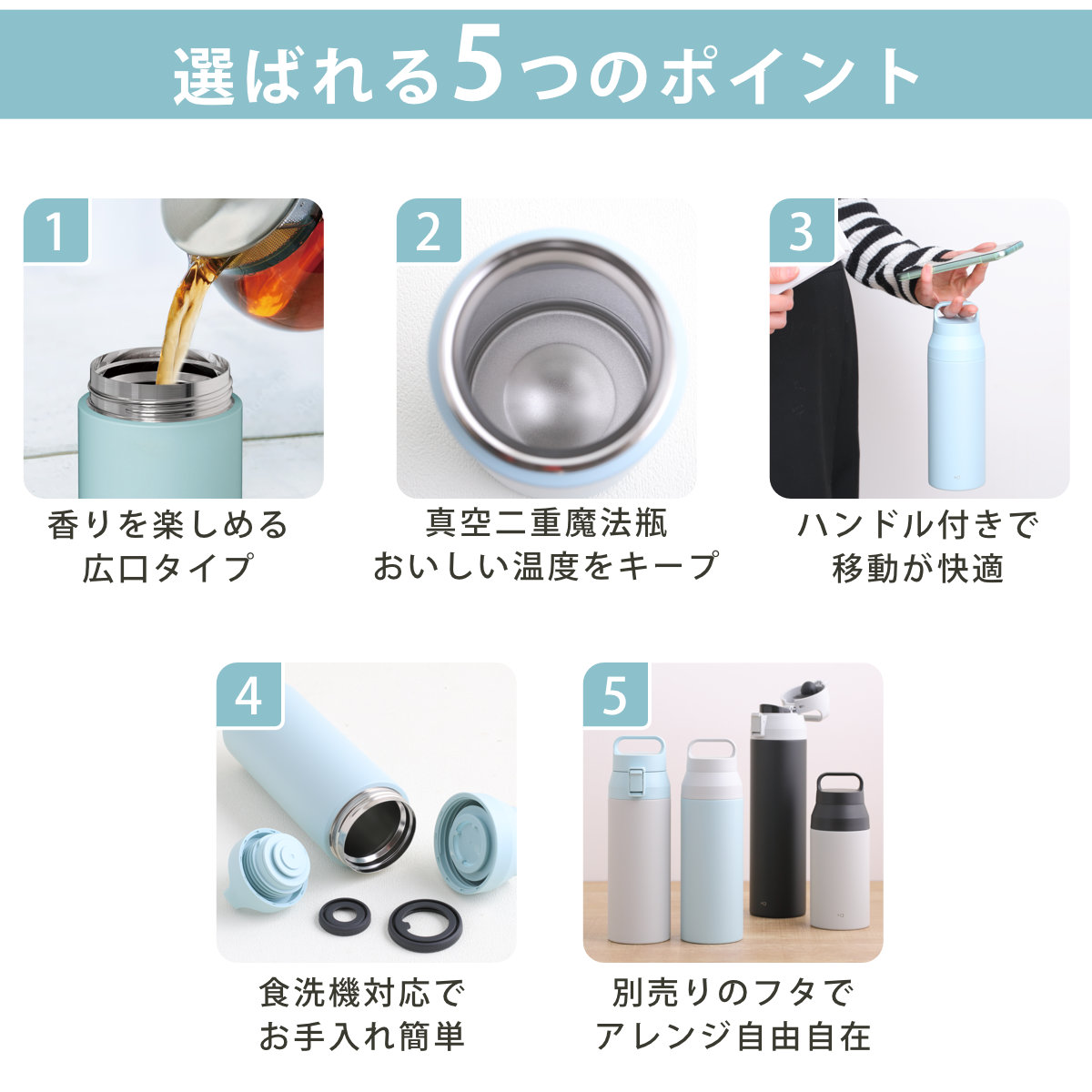 選ばれる5つのポイント

1
香りを楽しめる
広口タイプ

2
真空二重魔法瓶
おいしい温度をキープ

3
ハンドル付きで
移動が快適

4
食洗機対応で
お手入れ簡単

5
別売りのフタで
アレンジ自由自在