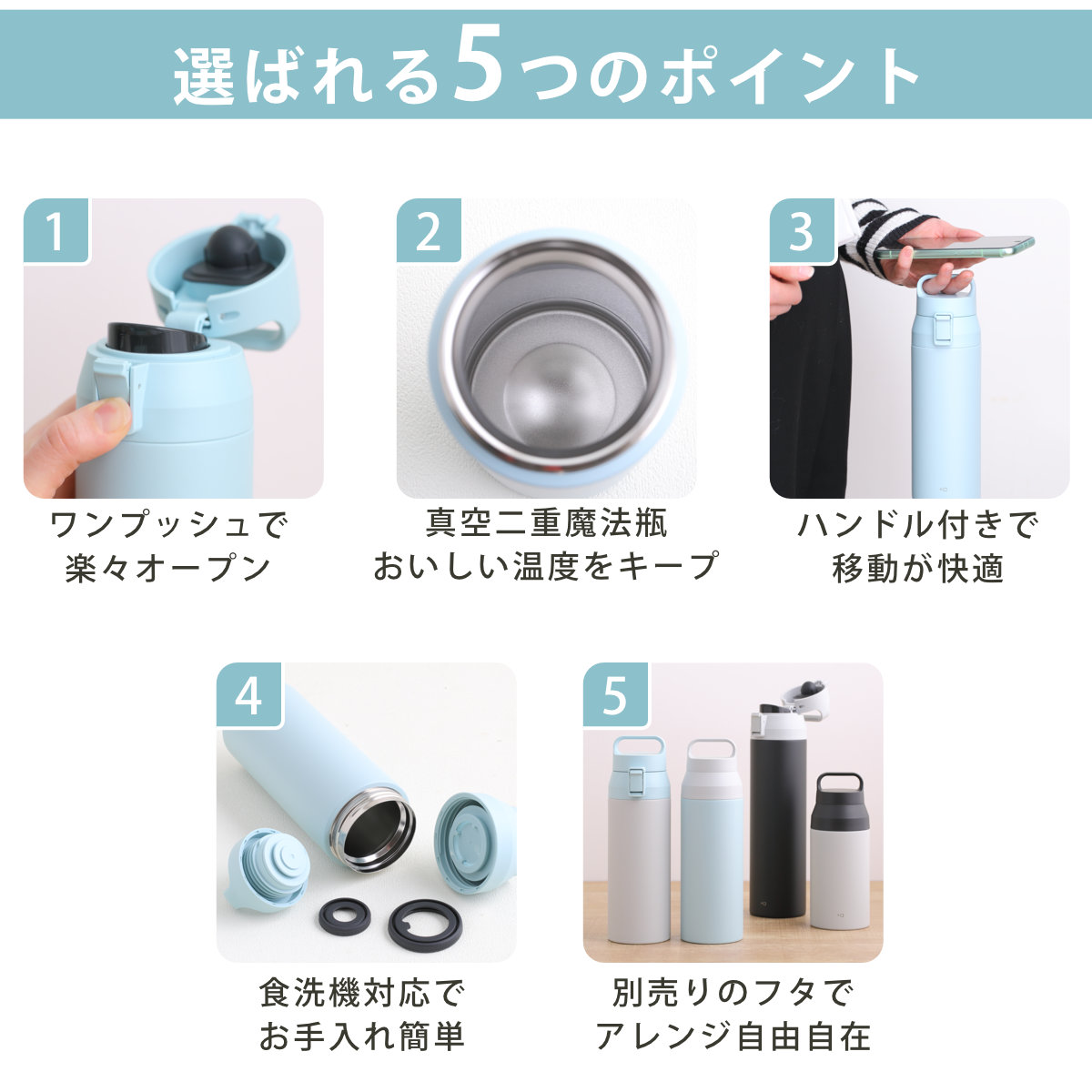 選ばれる5つのポイント

1
ワンプッシュで
楽々オープン

2
真空二重魔法瓶
おいしい温度をキープ

3
ハンドル付きで
移動が快適

4
食洗機対応で
お手入れ簡単

5
別売りのフタで
アレンジ自由自在