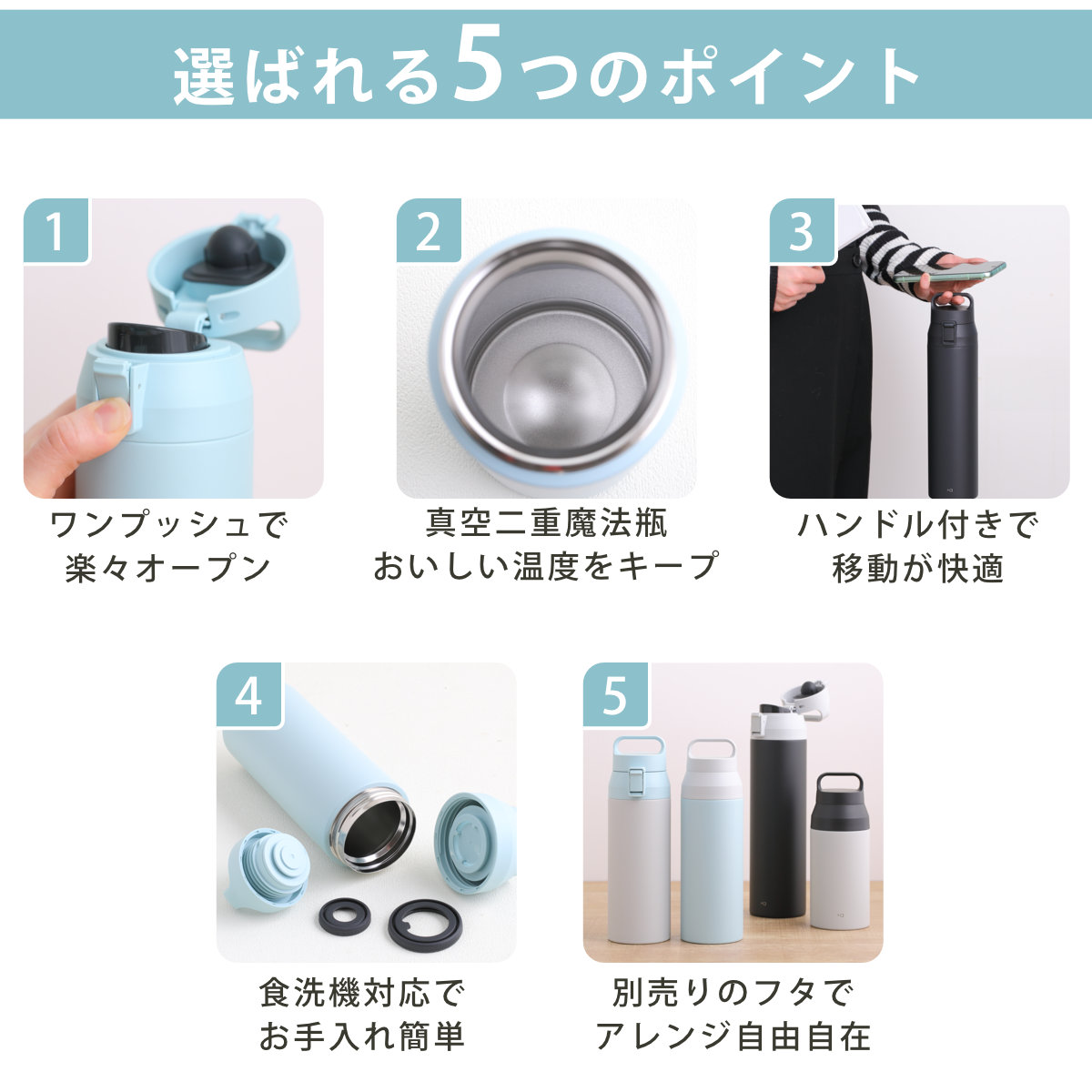 選ばれる5つのポイント

1
ワンプッシュで
楽々オープン

2
真空二重魔法瓶
おいしい温度をキープ

3
ハンドル付きで
移動が快適

4
食洗機対応で
お手入れ簡単

5
別売りのフタで
アレンジ自由自在