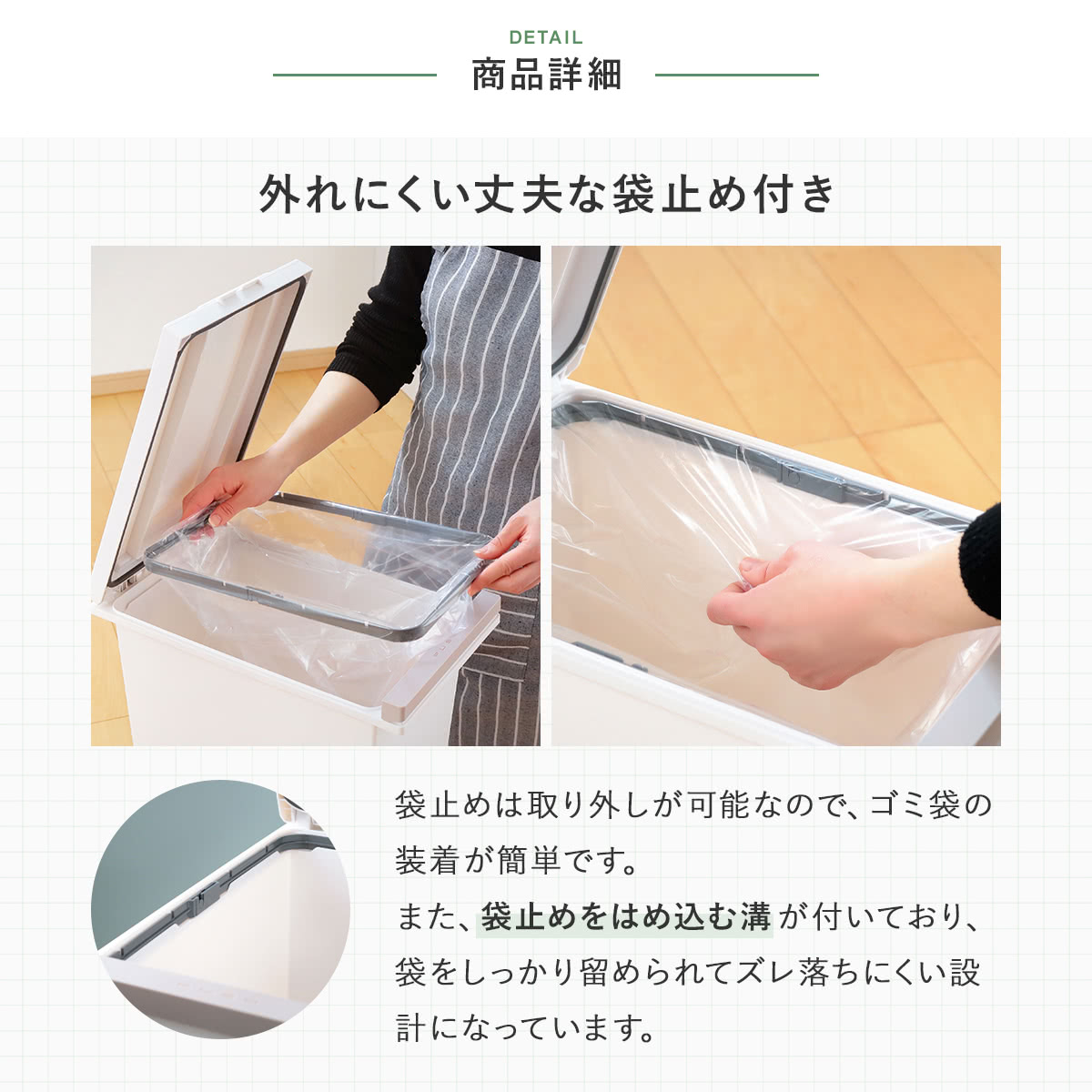 DETAIL
商品詳細

外れにくい丈夫な袋止め付き

袋止めは取り外しが可能なので、ゴミ袋の装着が簡単です。
また、袋止めをはめ込む溝が付いており、袋をしっかり留められてズレ落ちにくい設計になっています。