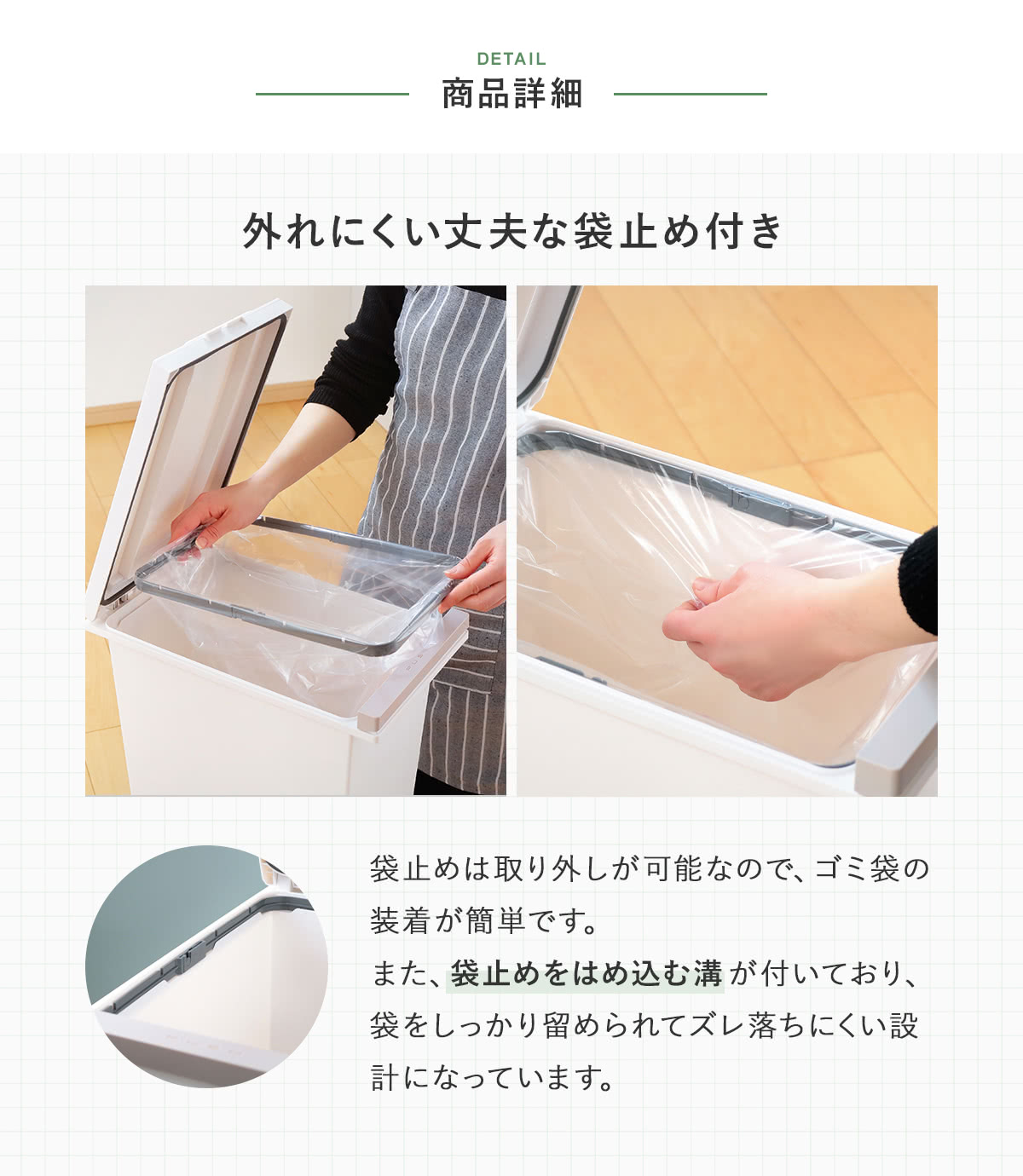 DETAIL
商品詳細

外れにくい丈夫な袋止め付き

袋止めは取り外しが可能なので、ゴミ袋の装着が簡単です。
また、袋止めをはめ込む溝が付いており、袋をしっかり留められてズレ落ちにくい設計になっています。