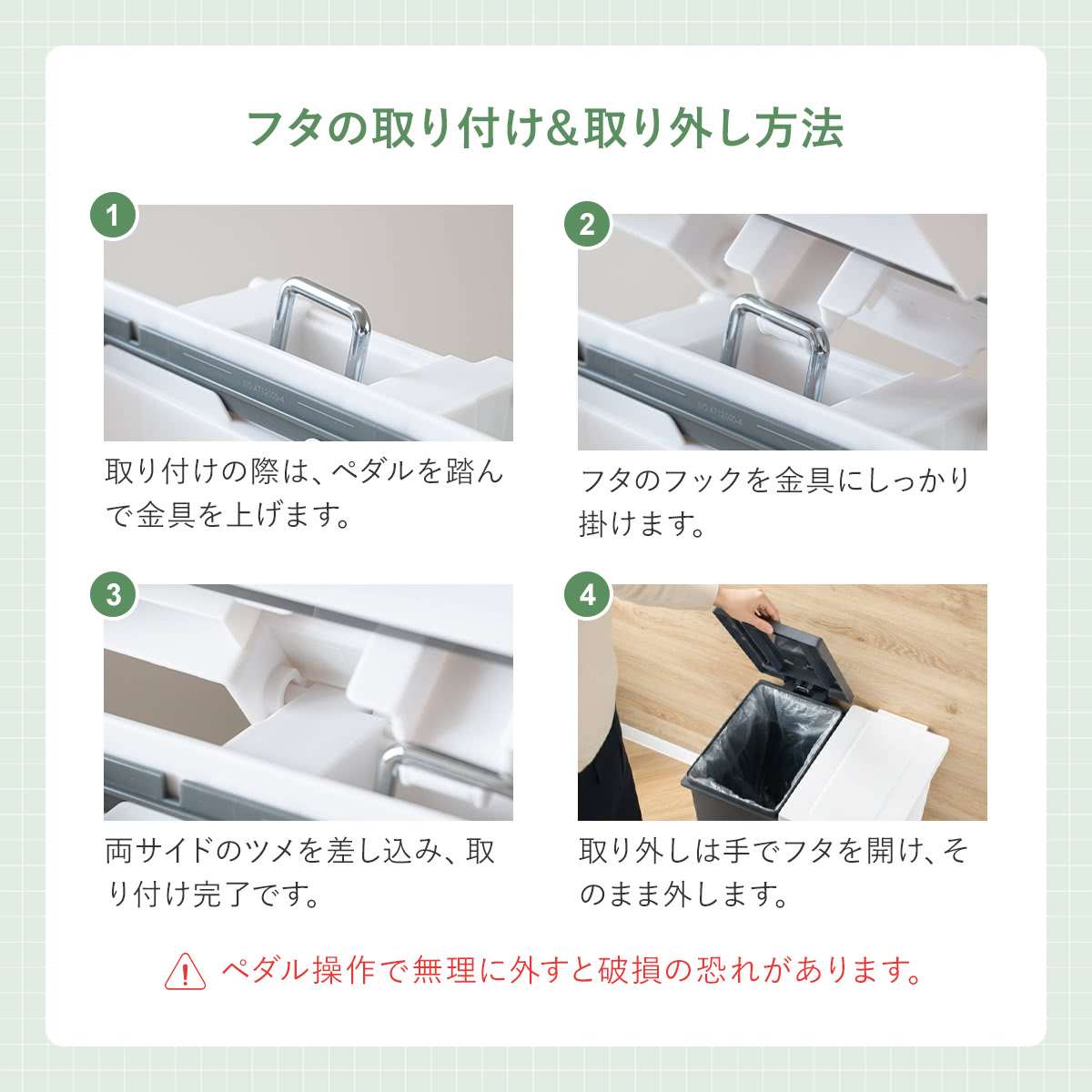 フタの取り付け&取り外し方法

1

取り付けの際は、ペダルを踏んで金具を上げます。

2

フタのフックを金具にしっかり掛けます。

3

両サイドのツメを差し込み、取り付け完了です。

4

取り外しは手でフタを開け、そのまま外します。

ペダル操作で無理に外すと破損の恐れがあります。