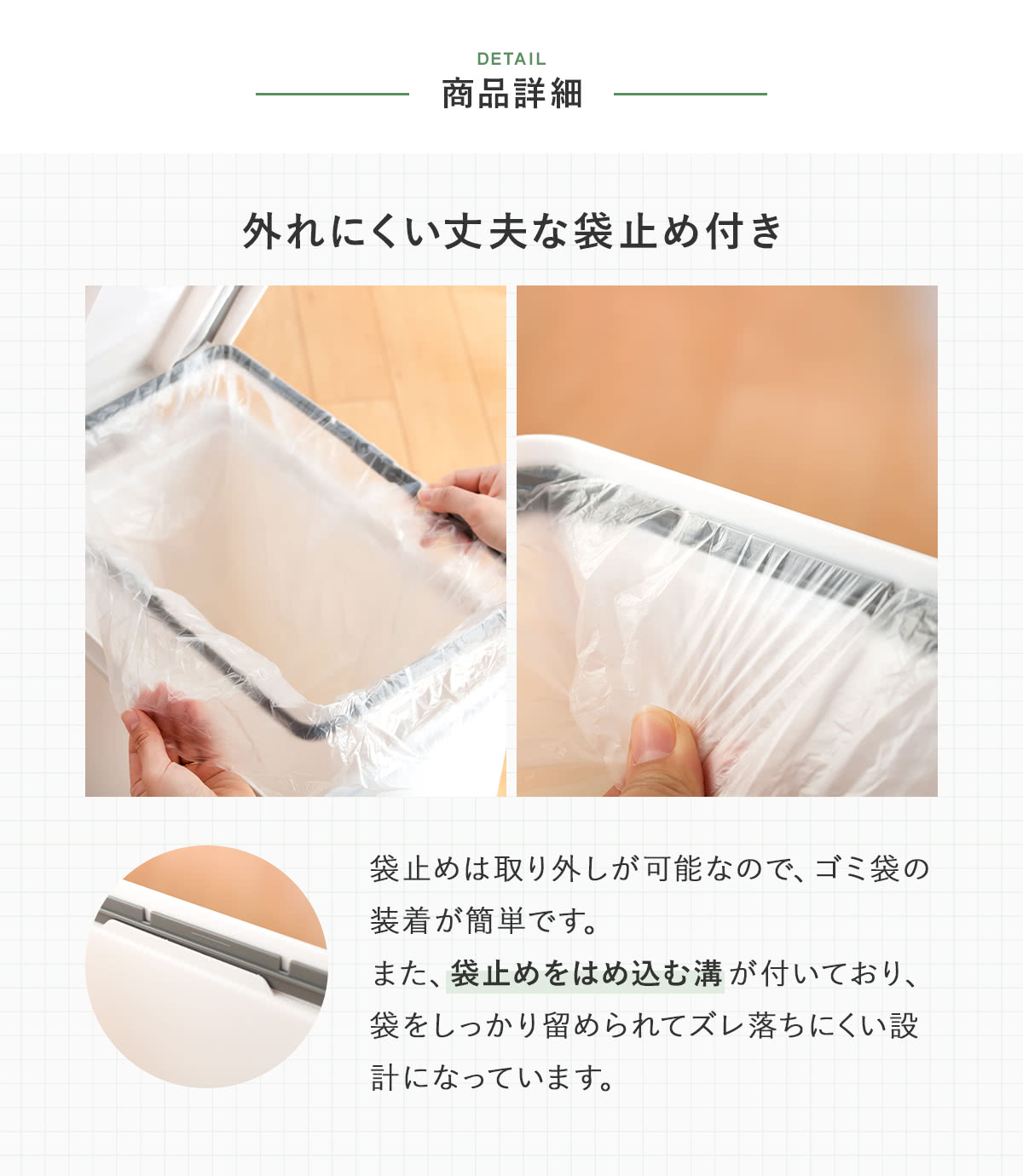 DETAIL
商品詳細

外れにくい丈夫な袋止め付き

袋止めは取り外しが可能なので、ゴミ袋の装着が簡単です。
また、袋止めをはめ込む溝が付いており、袋をしっかり留められてズレ落ちにくい設計になっています。