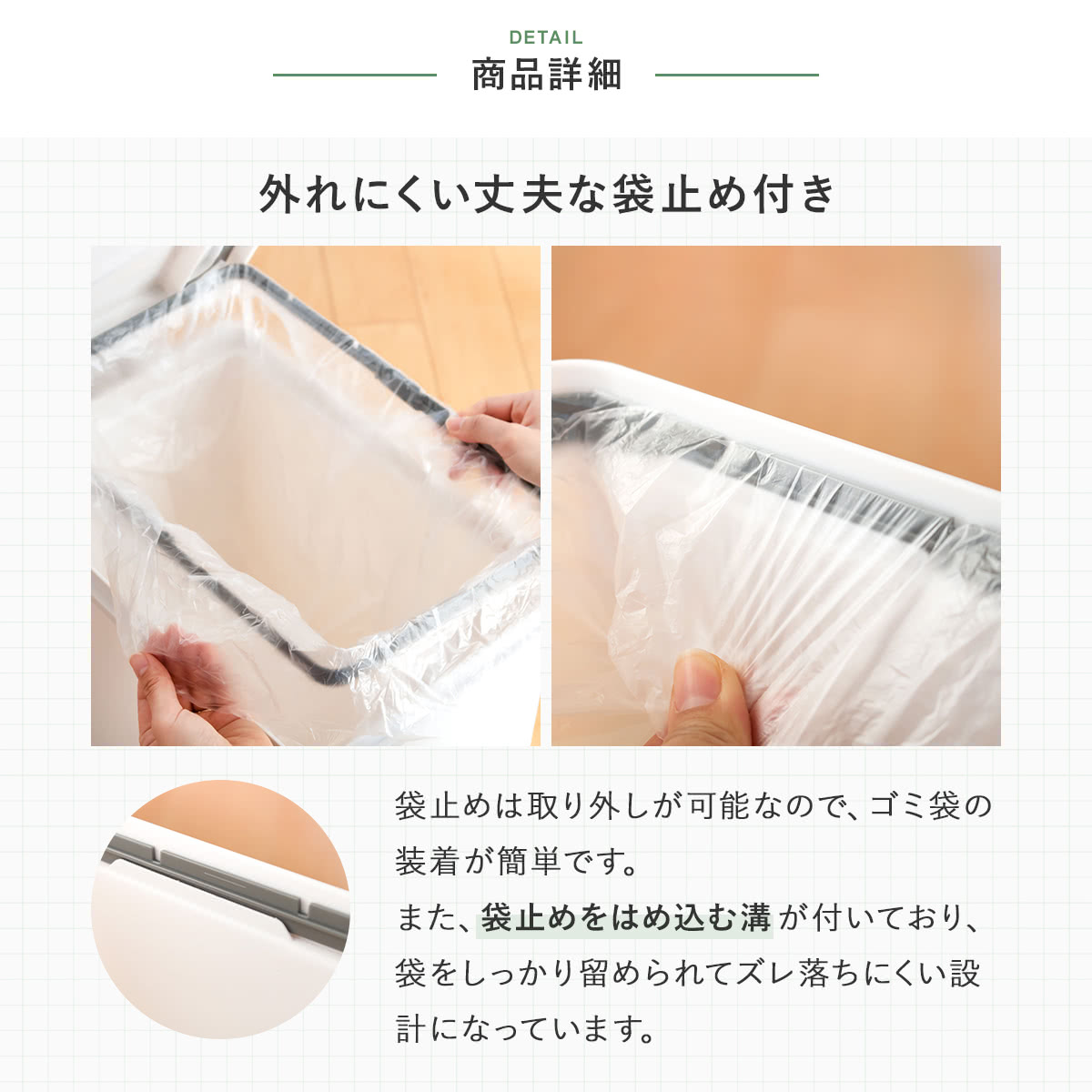 DETAIL
商品詳細

外れにくい丈夫な袋止め付き

袋止めは取り外しが可能なので、ゴミ袋の装着が簡単です。
また、袋止めをはめ込む溝が付いており、袋をしっかり留められてズレ落ちにくい設計になっています。