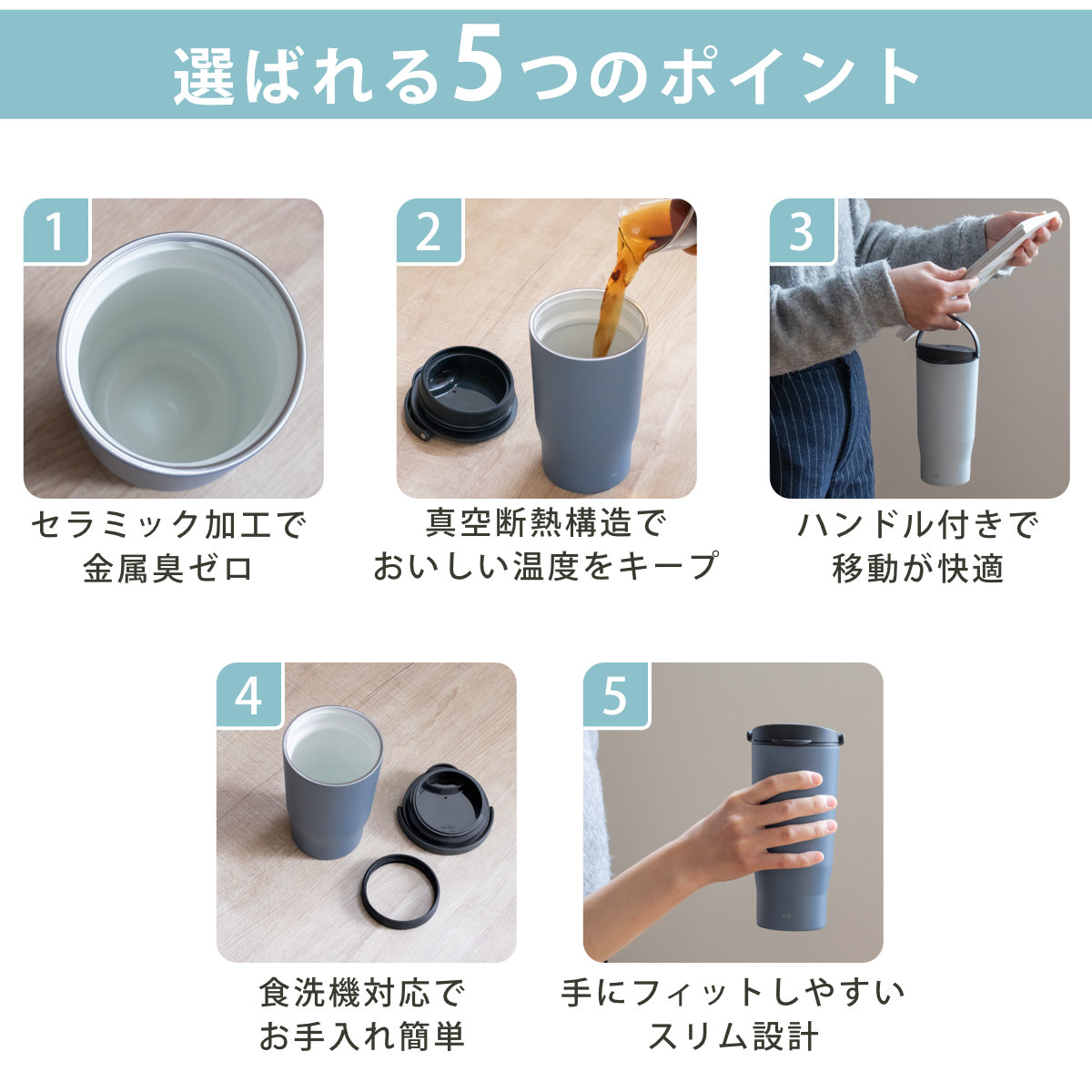 選ばれる5つのポイント

1

セラミック加工で
金属臭ゼロ

2

真空断熱構造で
おいしい温度をキープ

3

ハンドル付きで
移動が快適

4

食洗機対応で
お手入れ簡単

5

手にフィットしやすい
スリム設計