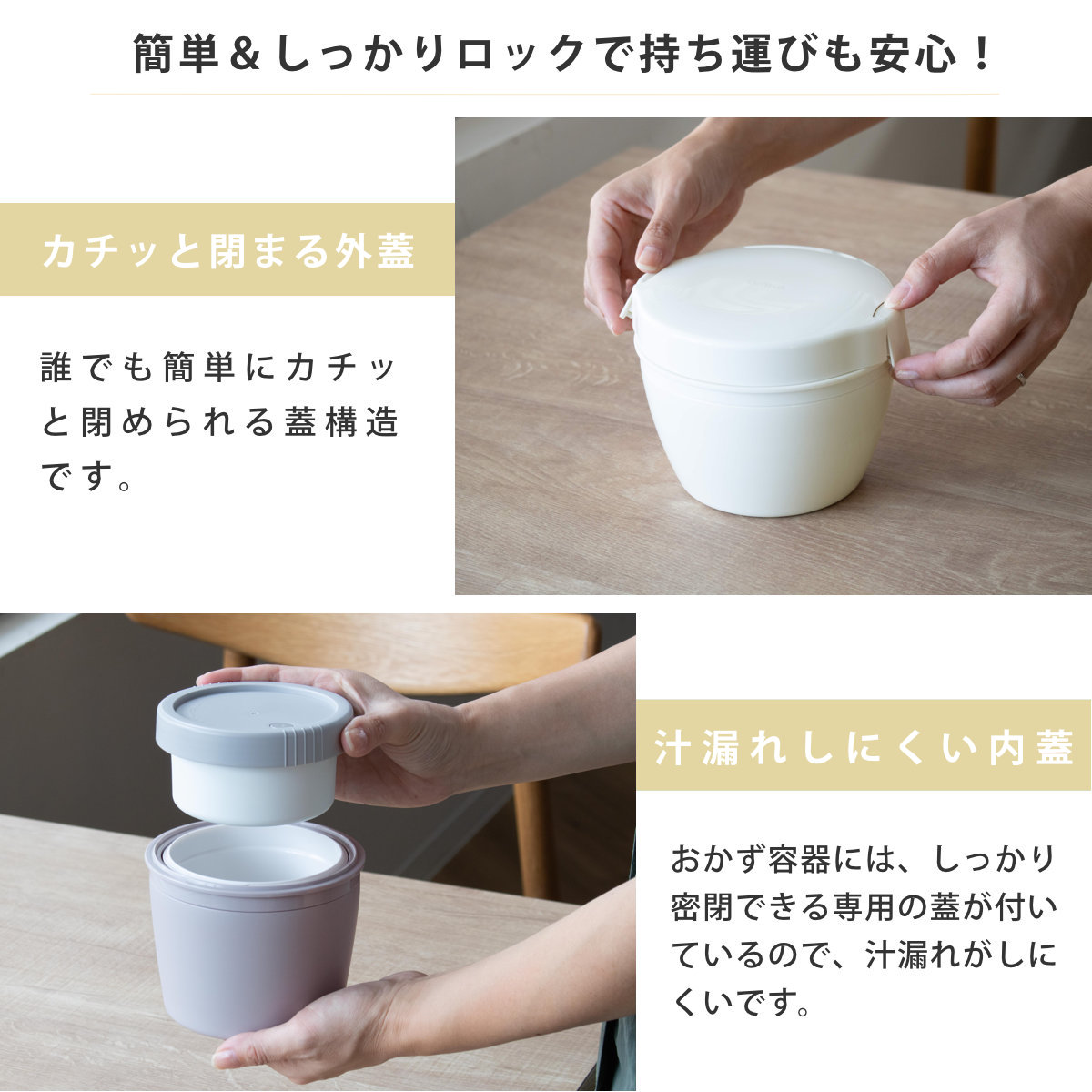 簡単＆しっかりロックで持ち運びも安心！

カチッと閉まる外蓋

誰でも簡単にカチッと閉められる蓋構造です。

汁漏れしにくい内蓋

おかず容器には、しっかり密閉できる専用の蓋が付いているので、汁漏れがしにくいです。