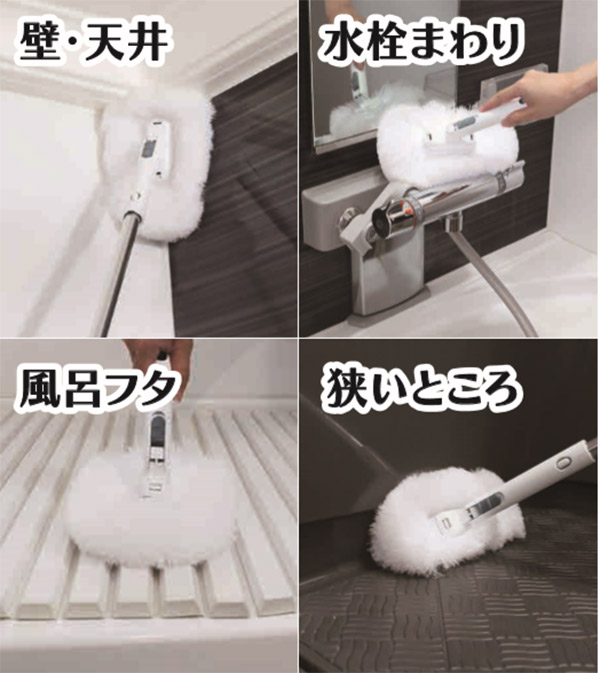 壁・天井

水栓まわり

風呂フタ

狭いところ