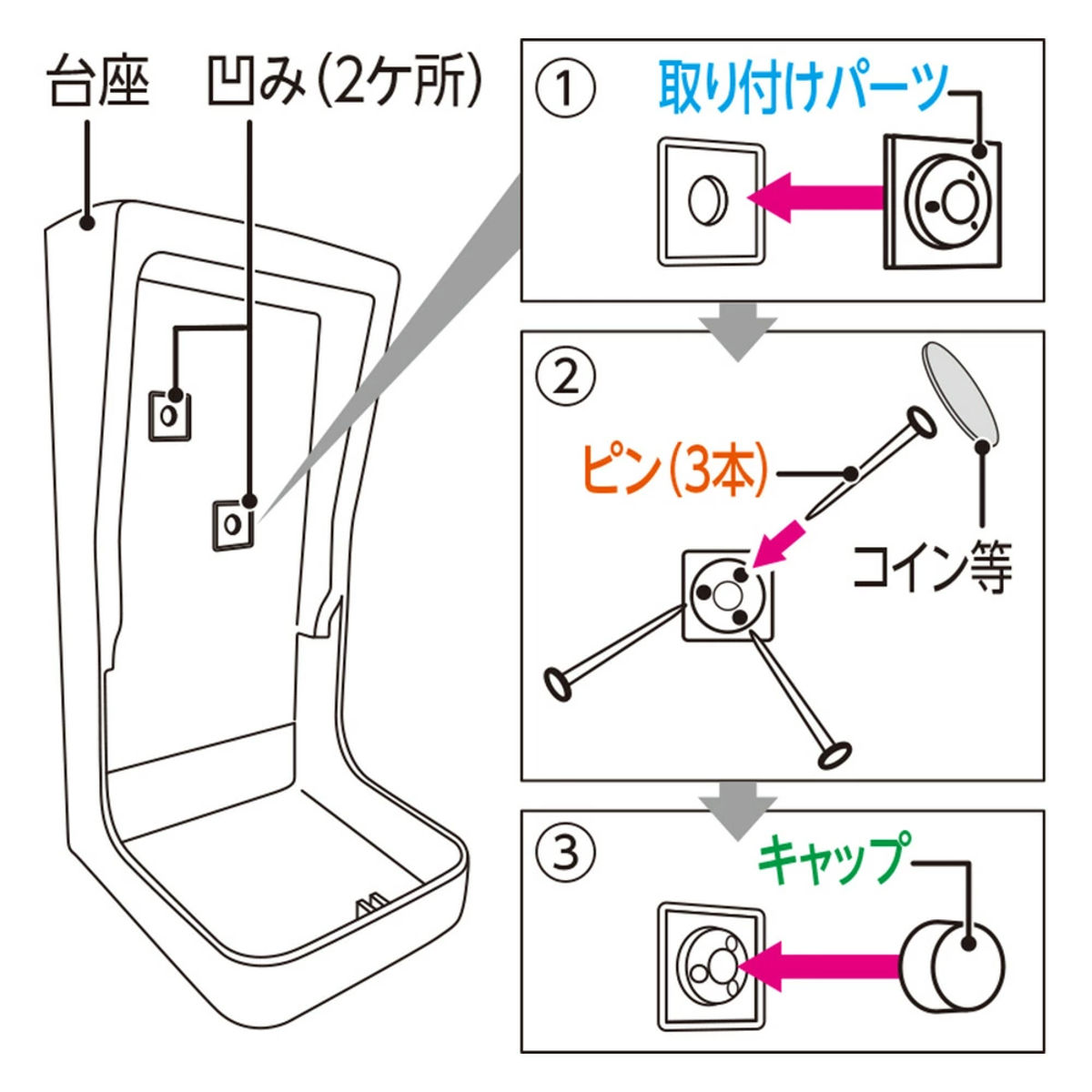 台座

凹み(2ケ所)

①

取り付けパーツ

②

ピン(3本)

コイン等

③

キャップ