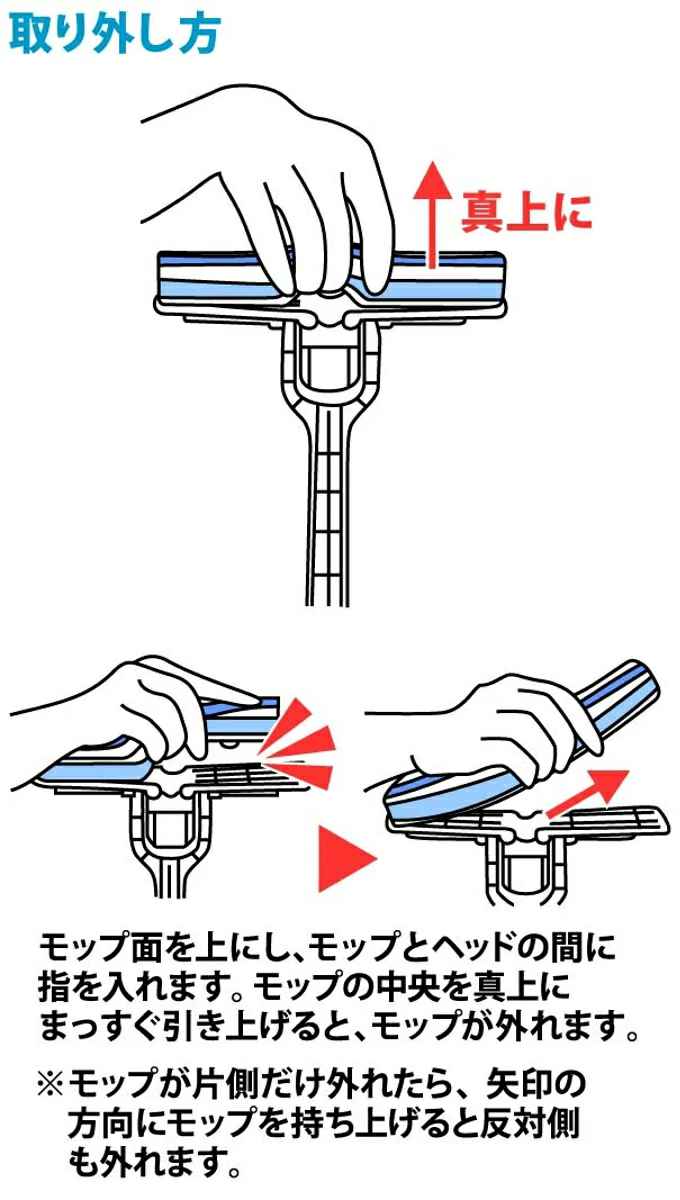 取り外し方

真上に

モップ面を上にし、モップとヘッドの間に指を入れます。モップの中央を真上にまっすぐ引き上げると、モップが外れます。

※モップが片側だけ外れたら、矢印の方向にモップを持ち上げると反対側も外れます。