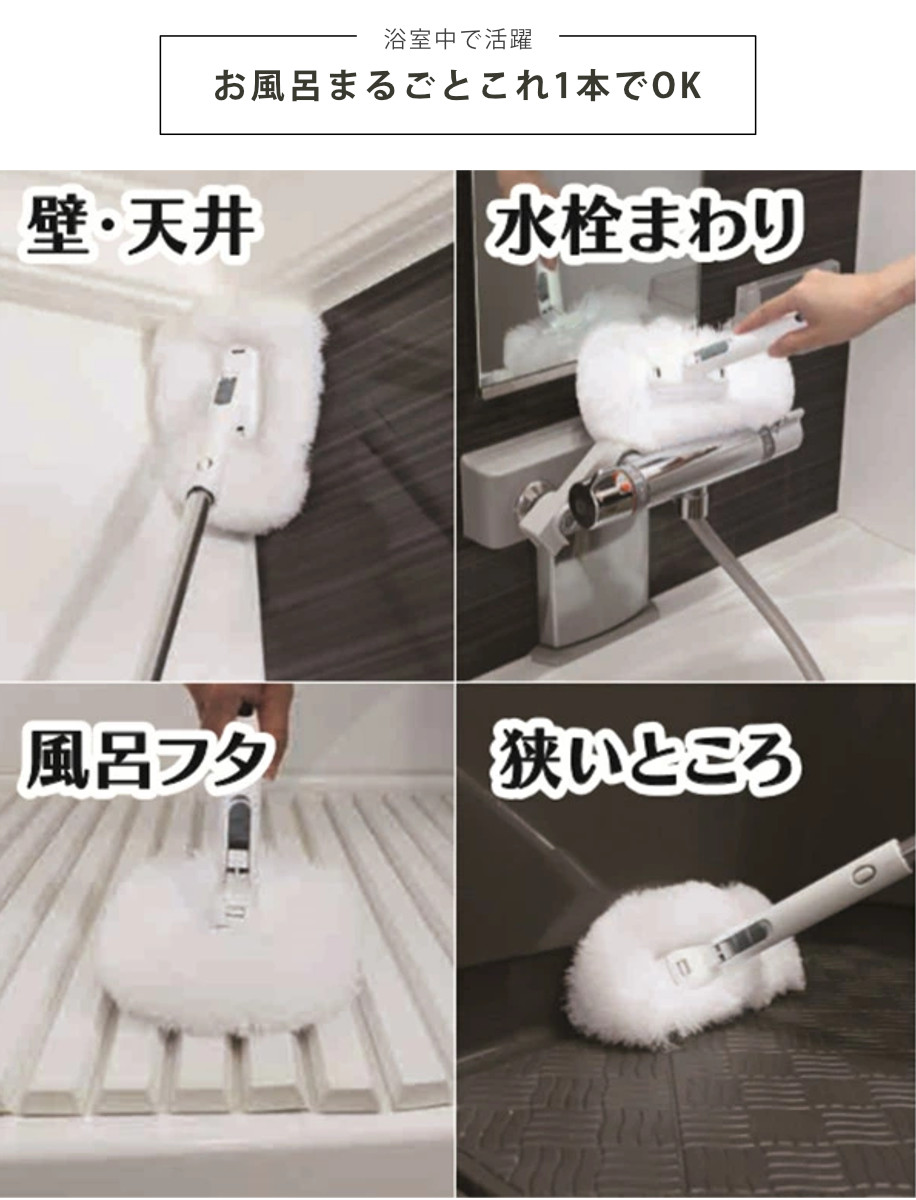 浴室中で活躍

お風呂まるごとこれ1本でOK

壁・天井

水栓まわり

風呂フタ

狭いところ