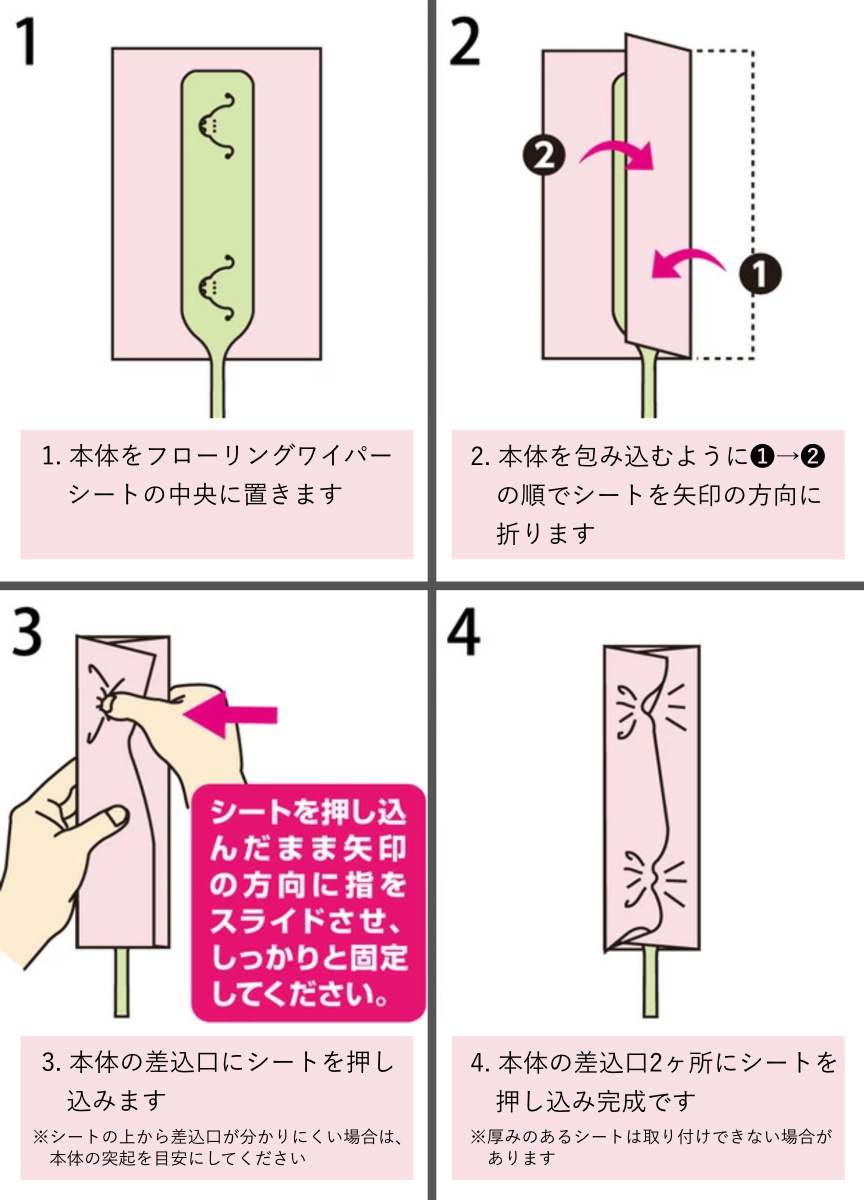 1

1. 本体をフローリングワイパーシートの中央に置きます

2

❷

❶

2. 本体を包み込むように❶→❷の順でシートを矢印の方向に折ります

3

シートを押し込んだまま矢印の方向に指をスライドさせ、しっかりと固定してください。

3. 本体の差込口にシートを押し込みます

※シートの上から差込口が分かりにくい場合は、本体の突起を目安にしてください

4

4. 本体の差込口2ヶ所にシートを押し込み完成です

※厚みのあるシートは取り付けできない場合があります