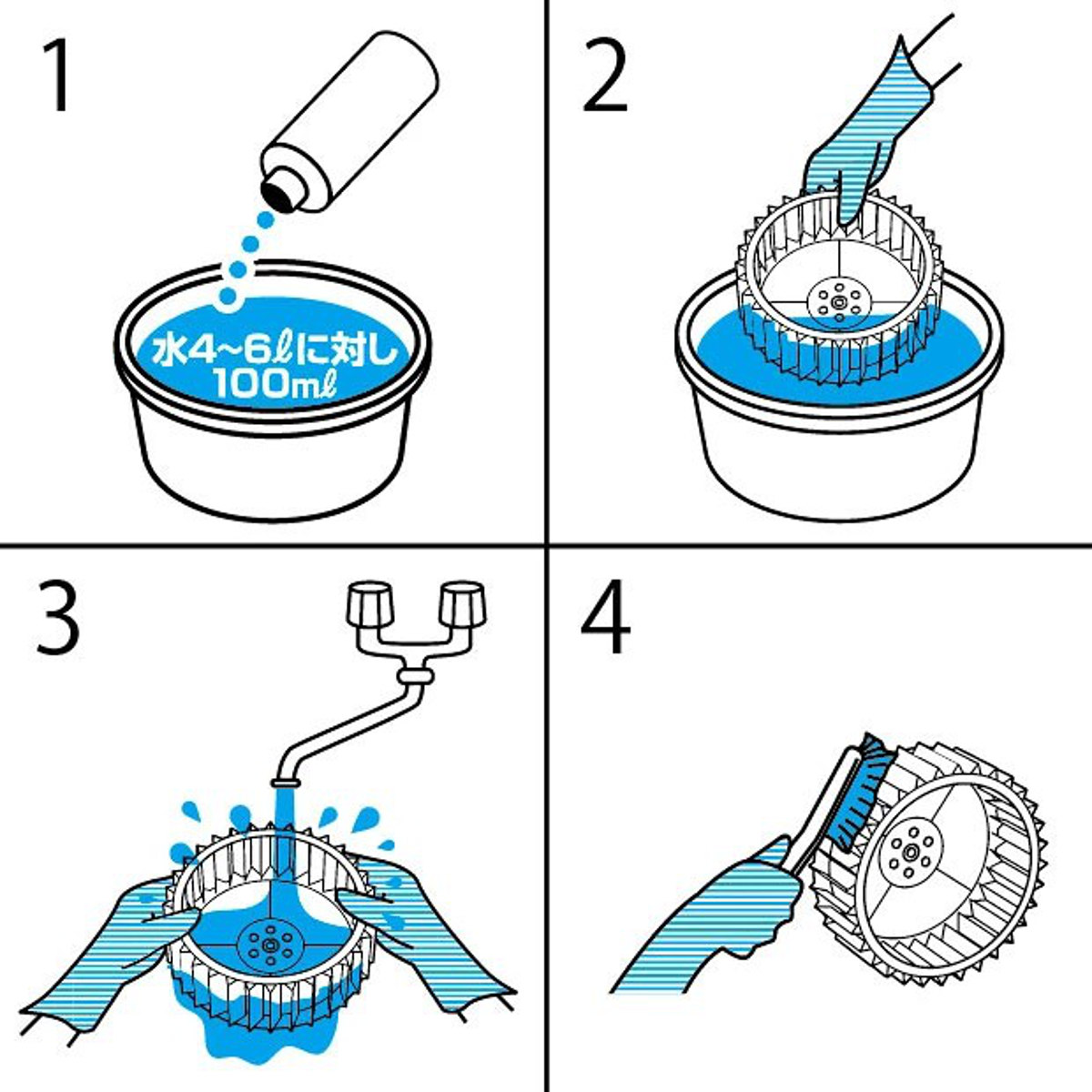 1

水4~6ℓに対し
100mℓ

2

3

4