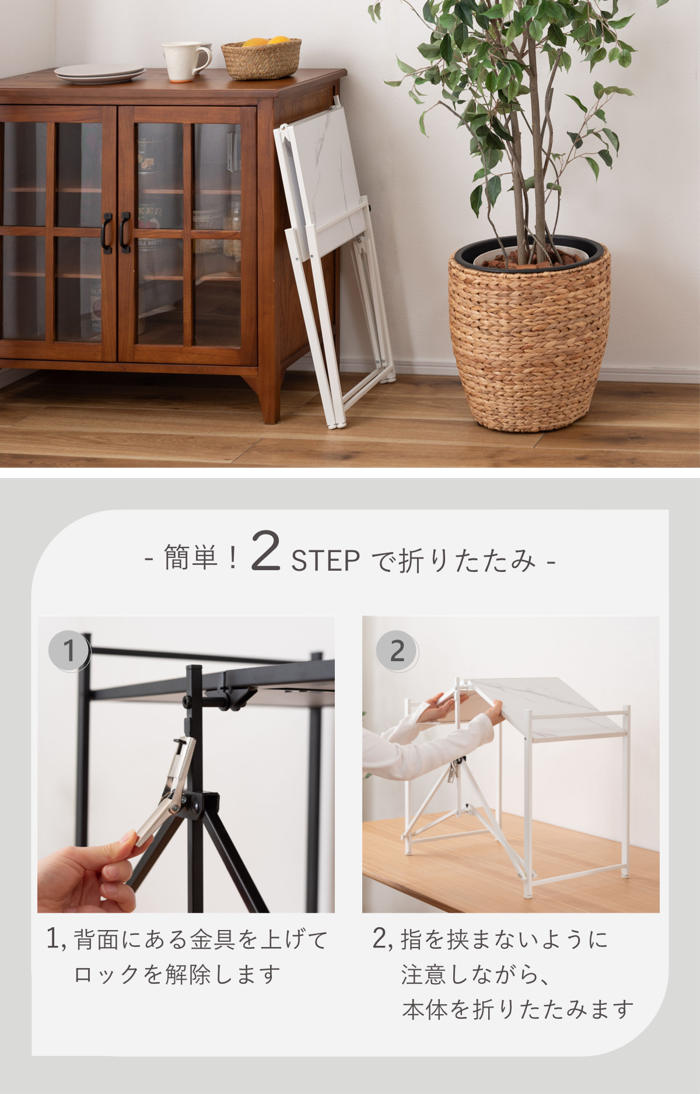 - 簡単！2 STEP で折りたたみ -

1

2

1, 背面にある金具を上げてロックを解除します

2, 指を挟まないように注意しながら、本体を折りたたみます