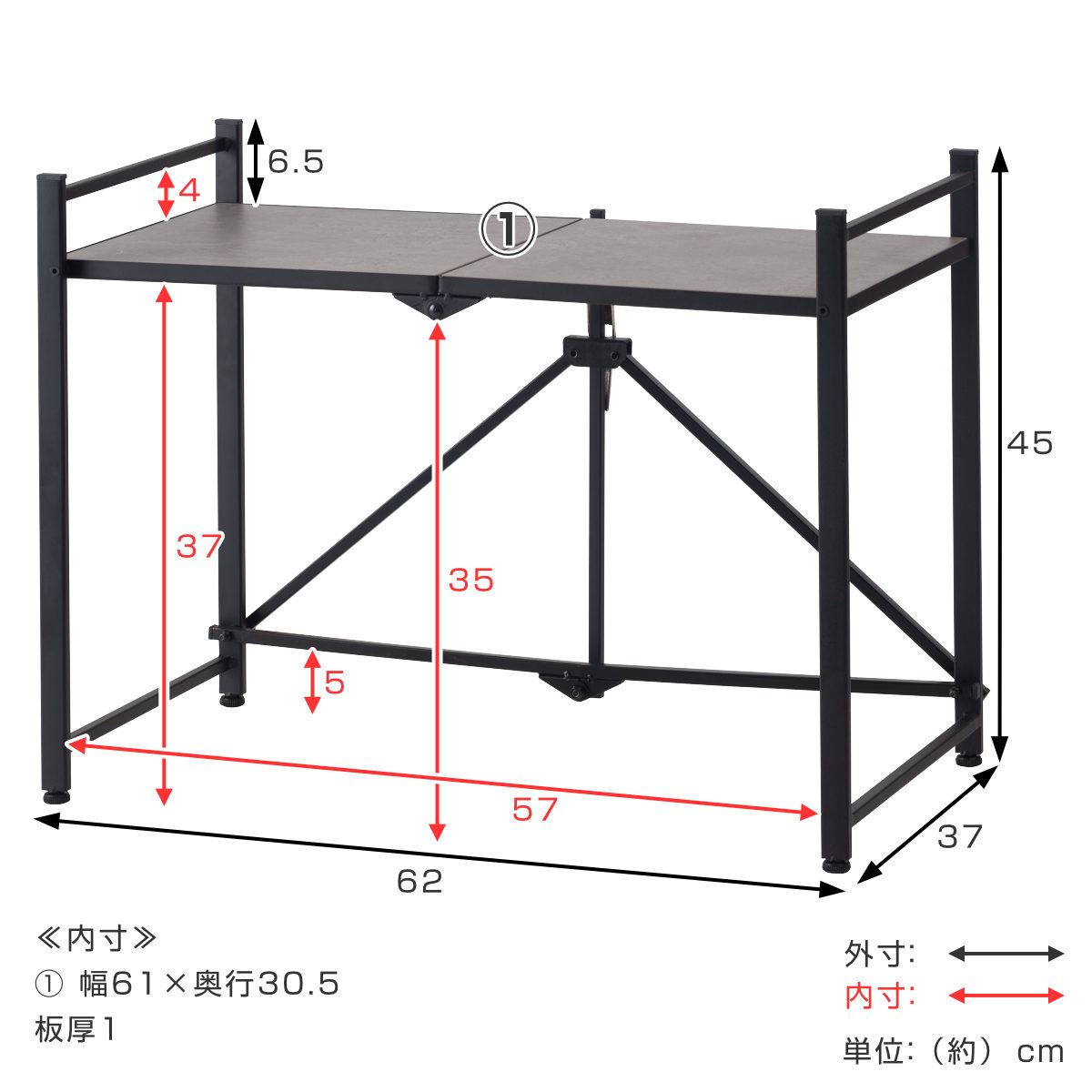 6.5
4
①
45
37
35
5
57
37
62

≪内寸≫
① 幅61×奥行30.5
板厚1

外寸:
内寸:
単位:（約） cm