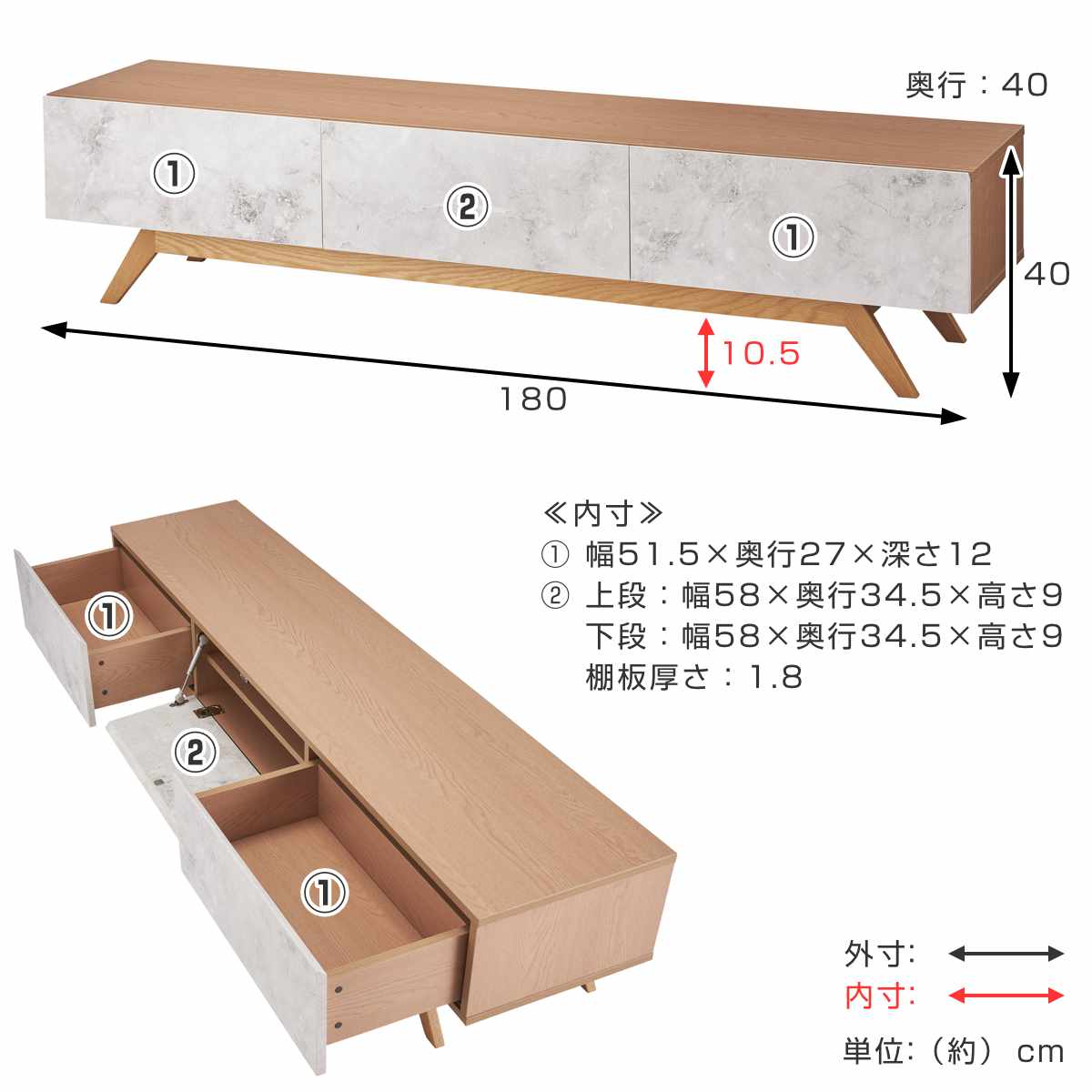 奥行：40

①

②

①

40

10.5

180

≪内寸≫
① 幅51.5×奥行27×深さ12
② 上段：幅58×奥行34.5×高さ9
下段：幅58×奥行34.5×高さ9
棚板厚さ：1.8

①

②

①

外寸:
内寸:
単位:（約） cm