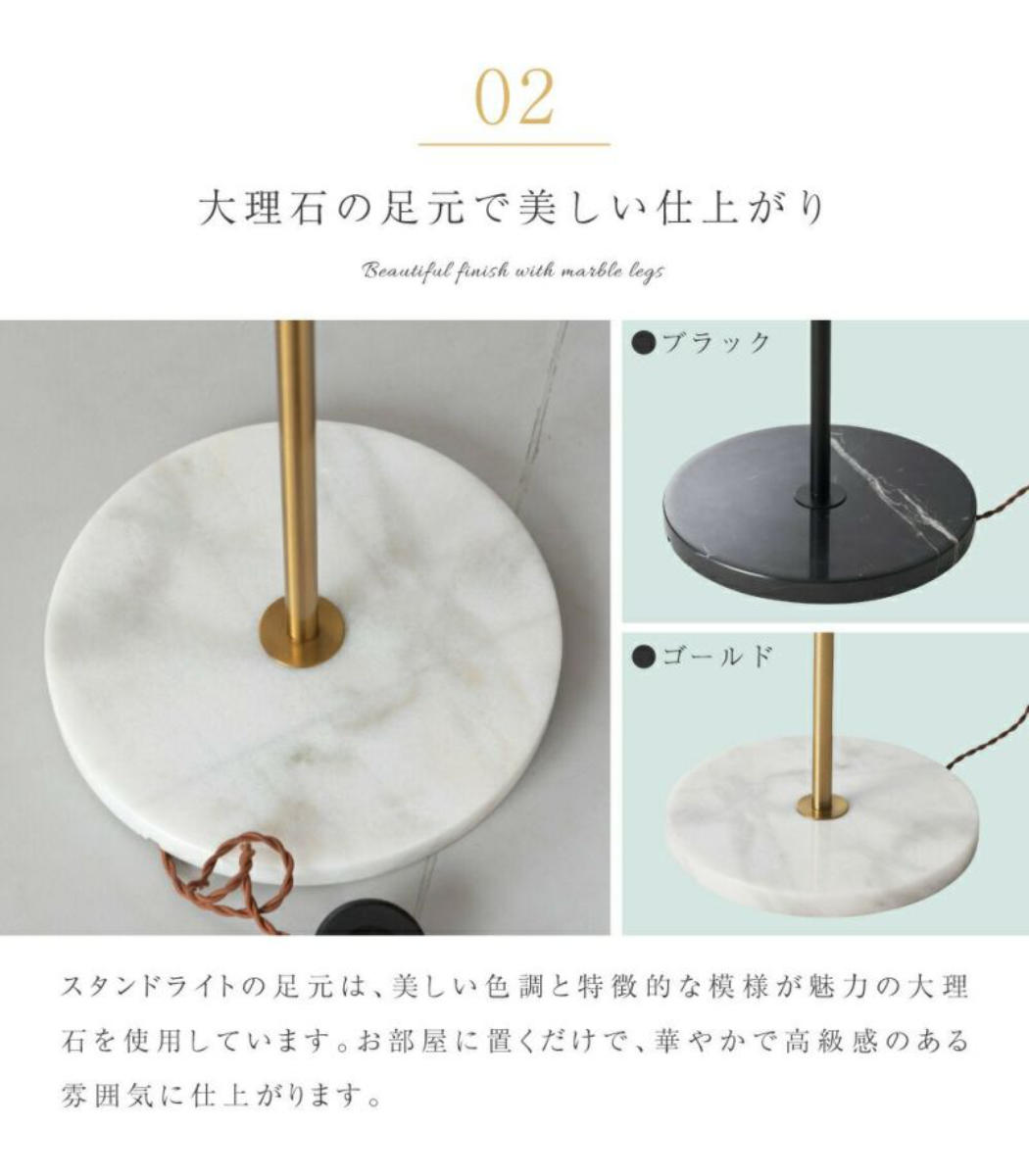 02

大理石の足元で美しい仕上がり

Beautiful finish with marble legs

●ブラック

●ゴールド

スタンドライトの足元は、美しい色調と特徴的な模様が魅力の大理石を使用しています。お部屋に置くだけで、華やかで高級感のある雰囲気に仕上がります。