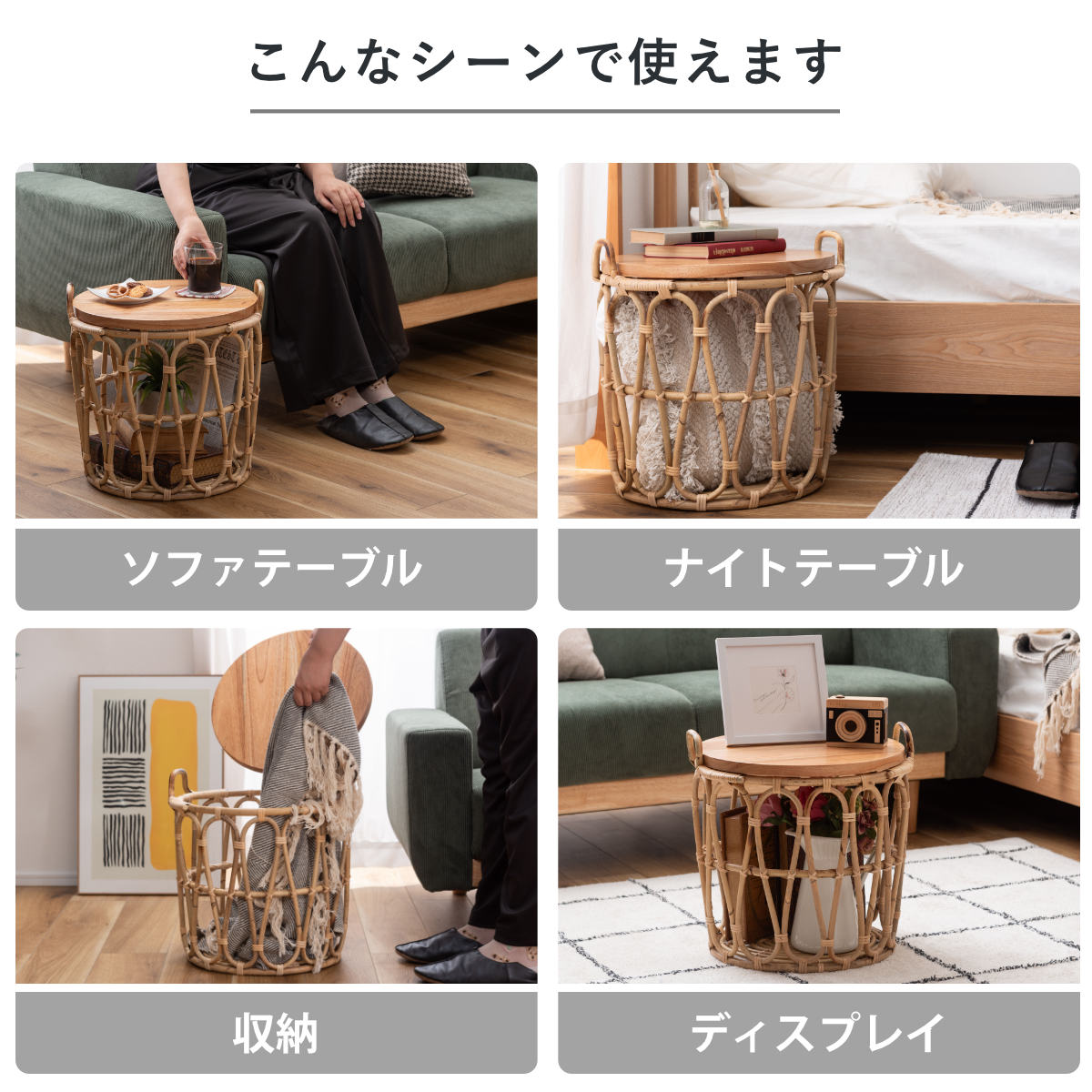 こんなシーンで使えます

ソファテーブル

ナイトテーブル

収納

ディスプレイ