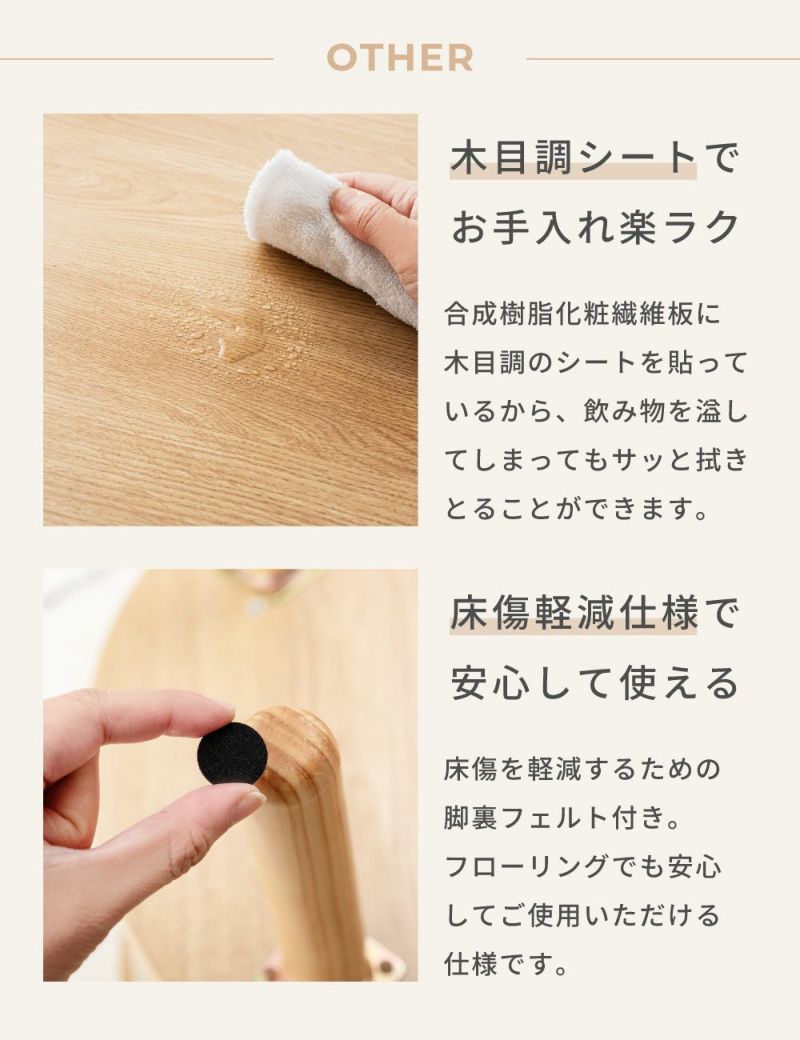 OTHER

木目調シートで
お手入れ楽ラク

合成樹脂化粧繊維板に木目調のシートを貼っているから、飲み物を溢してしまってもサッと拭きとることができます。

床傷軽減仕様で
安心して使える

床傷を軽減するための脚裏フェルト付き。フローリングでも安心してご使用いただける仕様です。