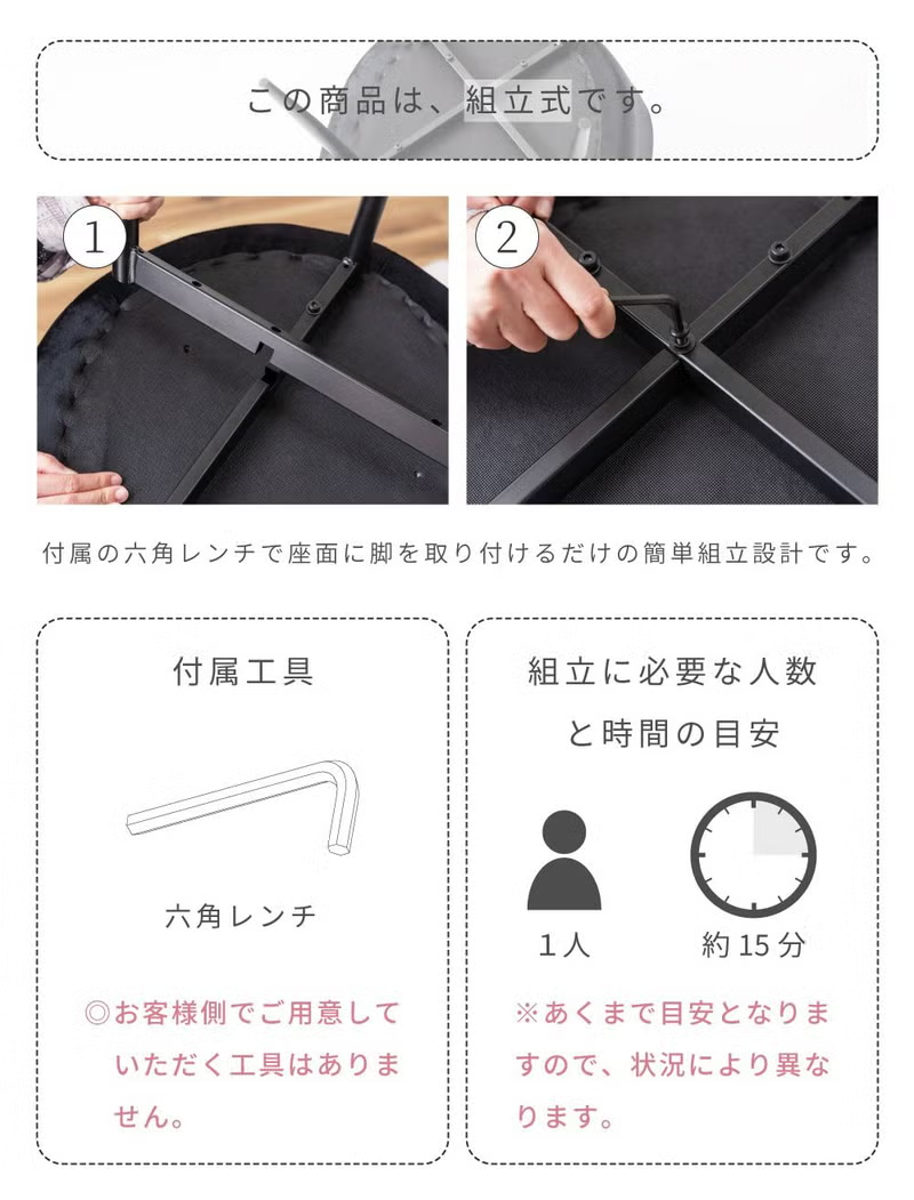 この商品は、組立式です。

1

2

付属の六角レンチで座面に脚を取り付けるだけの簡単組立設計です。

付属工具

六角レンチ

◎お客様側でご用意していただく工具はありません。

組立に必要な人数と時間の目安

1人

約15分

※あくまで目安となりますので、状況により異なります。