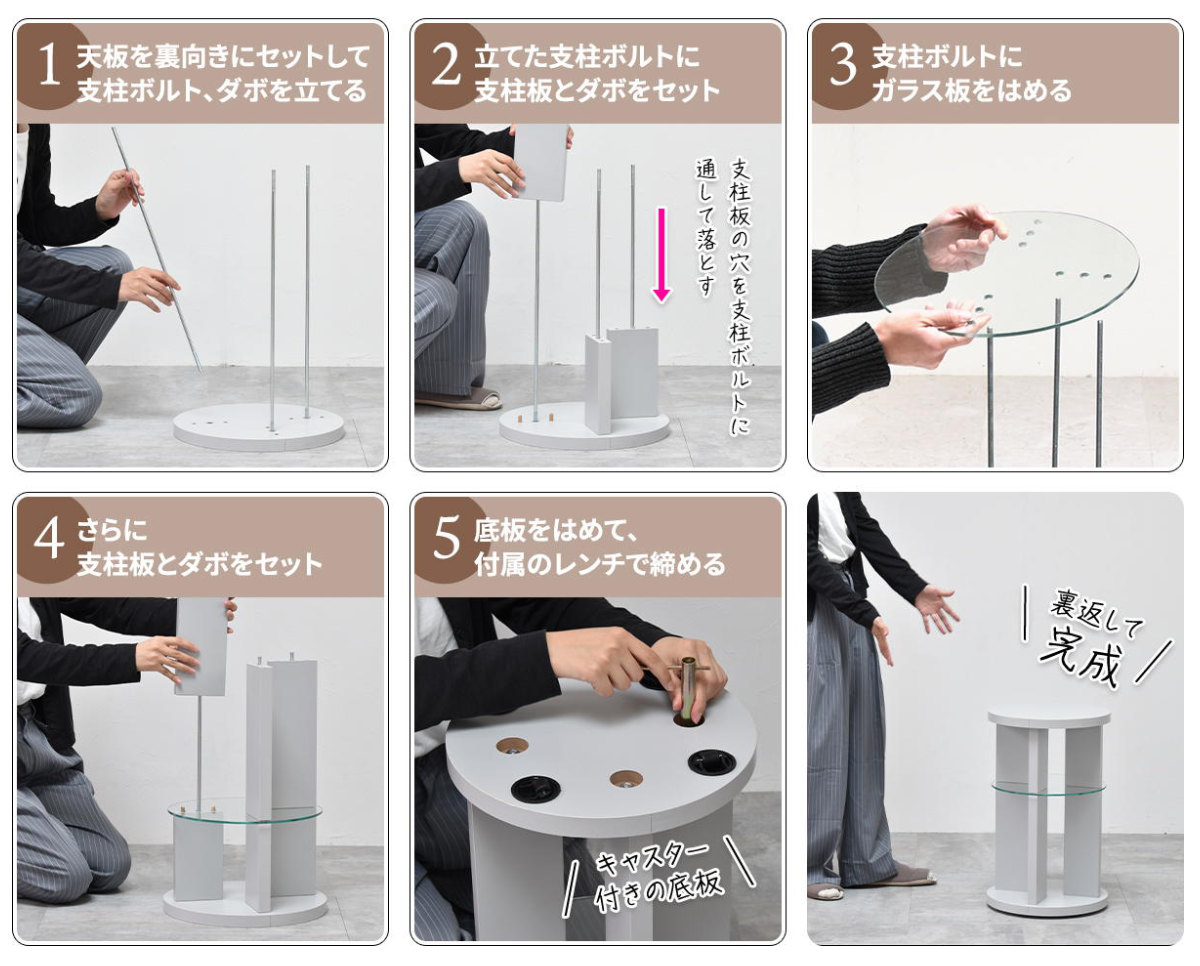 1 天板を裏向きにセットして支柱ボルト、ダボを立てる

2 立てた支柱ボルトに支柱板とダボをセット

支柱板の穴を支柱ボルトに通して落とす

3 支柱ボルトにガラス板をはめる

4 さらに支柱板とダボをセット

5 底板をはめて、付属のレンチで締める

キャスター付きの底板

裏返して完成