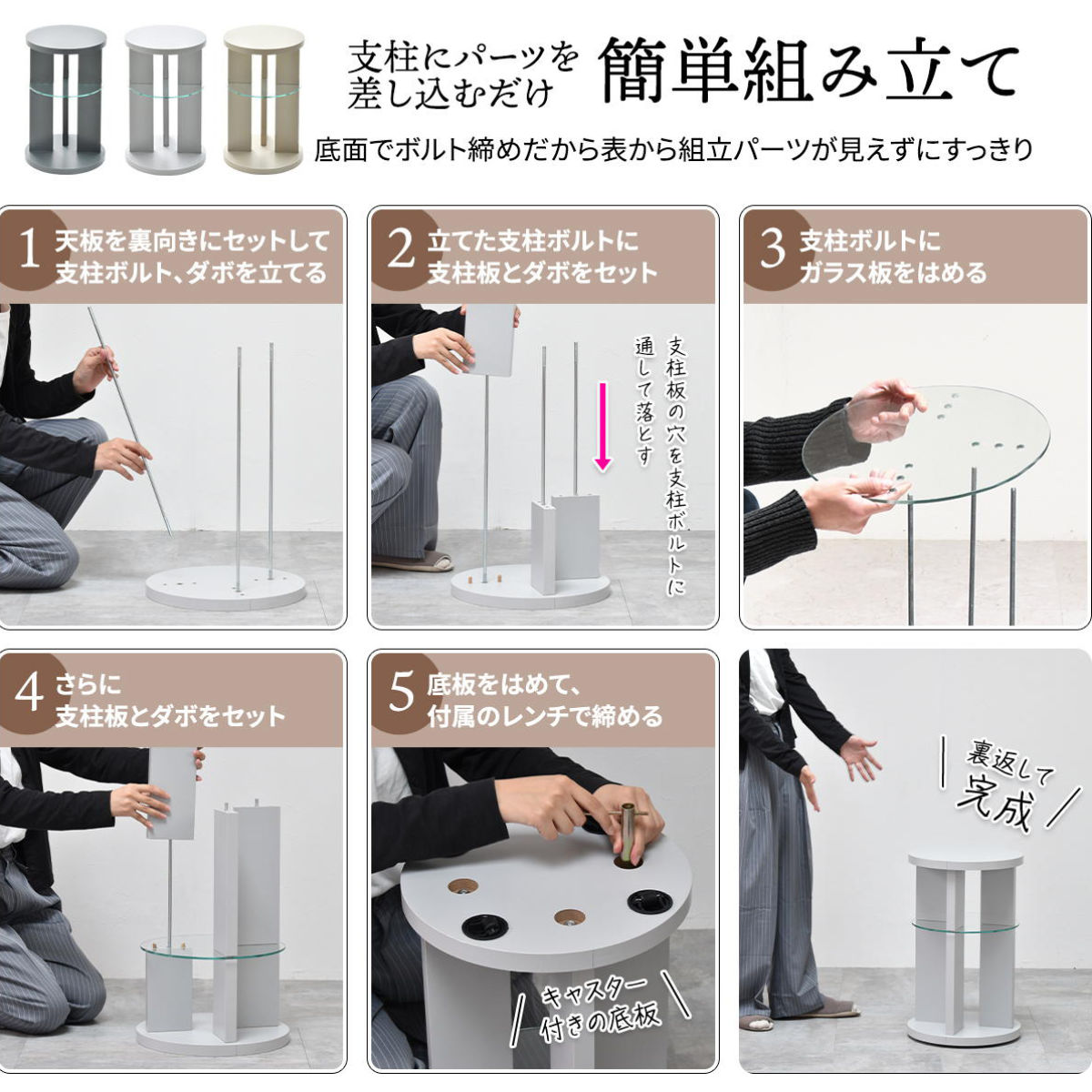 支柱にパーツを差し込むだけ 簡単組み立て

底面でボルト締めだから表から組立パーツが見えずにすっきり

1 天板を裏向きにセットして支柱ボルト、ダボを立てる

2 立てた支柱ボルトに支柱板とダボをセット

支柱板の穴を支柱ボルトに通して落とす

3 支柱ボルトにガラス板をはめる

4 さらに支柱板とダボをセット

5 底板をはめて、付属のレンチで締める

キャスター付きの底板

裏返して完成