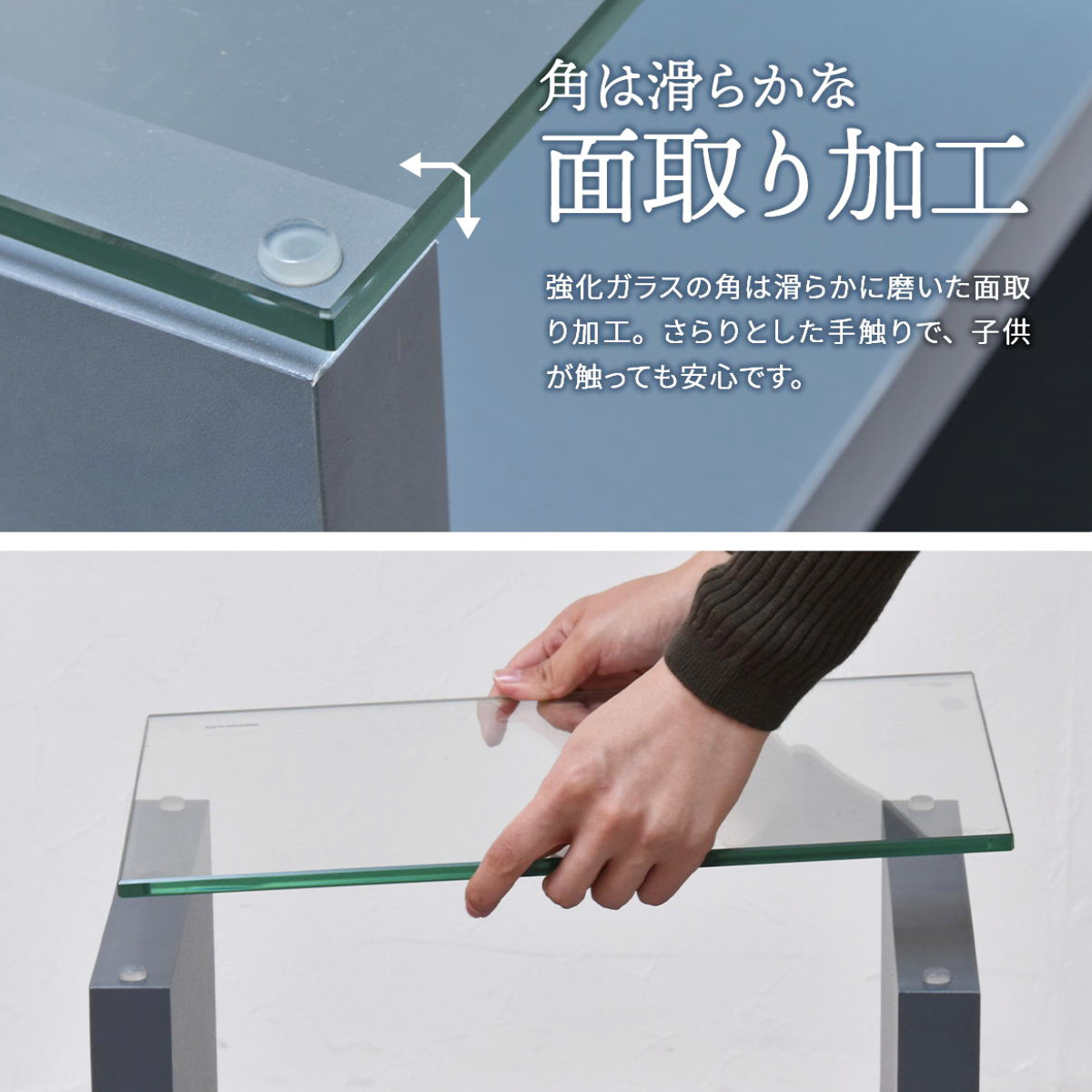 角は滑らかな
面取り加工

強化ガラスの角は滑らかに磨いた面取り加工。さらりとした手触りで、子供が触っても安心です。