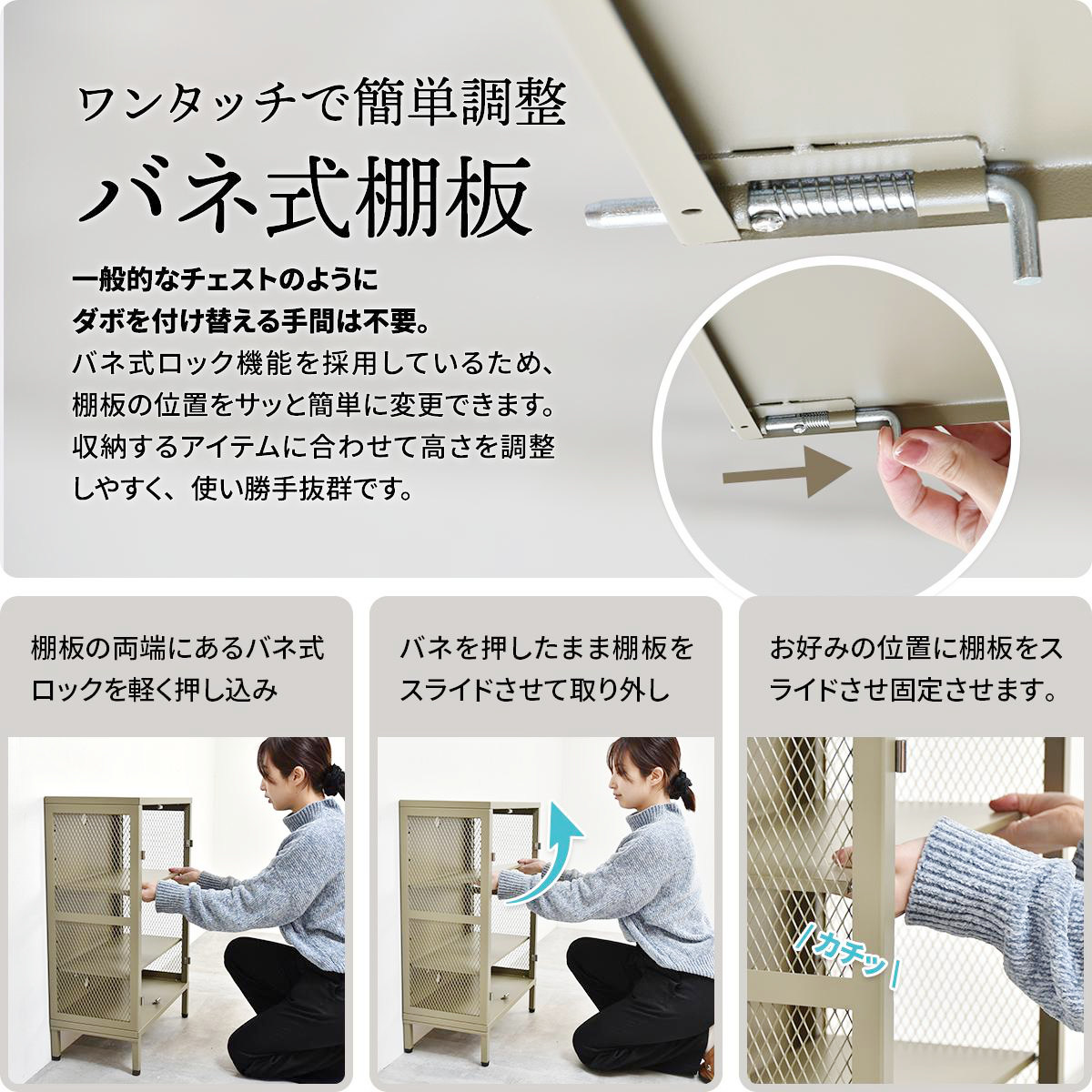 ワンタッチで簡単調整
バネ式棚板

一般的なチェストのように
ダボを付け替える手間は不要。
バネ式ロック機能を採用しているため、棚板の位置をサッと簡単に変更できます。収納するアイテムに合わせて高さを調整しやすく、使い勝手抜群です。

棚板の両端にあるバネ式ロックを軽く押し込み

バネを押したまま棚板をスライドさせて取り外し

お好みの位置に棚板をスライドさせ固定させます。

カチッ