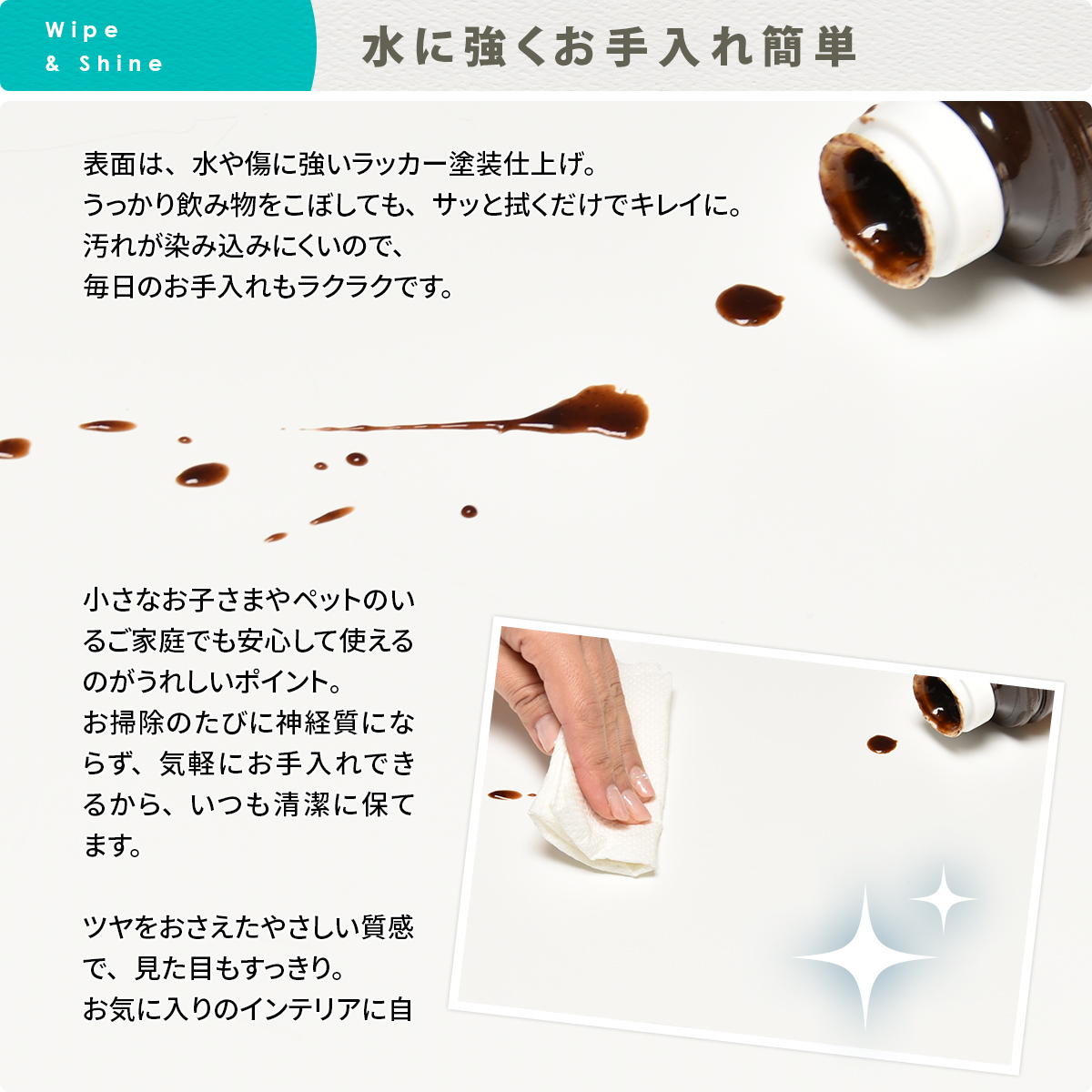 Wipe
& Shine

水に強くお手入れ簡単

表面は、水や傷に強いラッカー塗装仕上げ。
うっかり飲み物をこぼしても、サッと拭くだけでキレイに。
汚れが染み込みにくいので、
毎日のお手入れもラクラクです。

小さなお子さまやペットのいるご家庭でも安心して使えるのがうれしいポイント。
お掃除のたびに神経質にならず、気軽にお手入れできるから、いつも清潔に保てます。

ツヤをおさえたやさしい質感で、見た目もすっきり。
お気に入りのインテリアに自